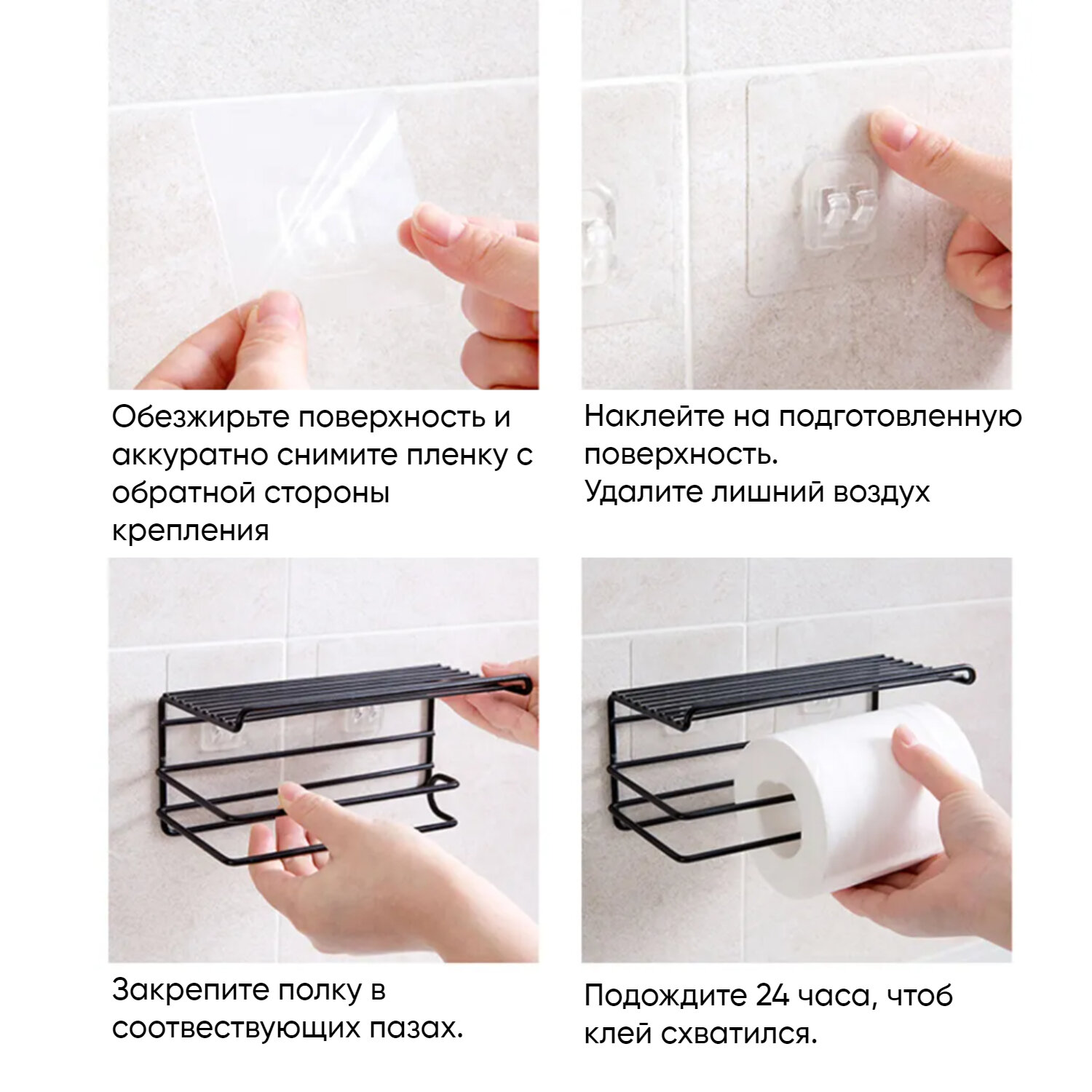 Обезжирьте поверхность и аккуратно снимите пленку с обратной стороны крепления

Наклейте на подготовленную поверхность.
Удалите лишний воздух

Закрепите полку в соотвествующих пазах.

Подождите 24 часа, чтоб клей схватился.