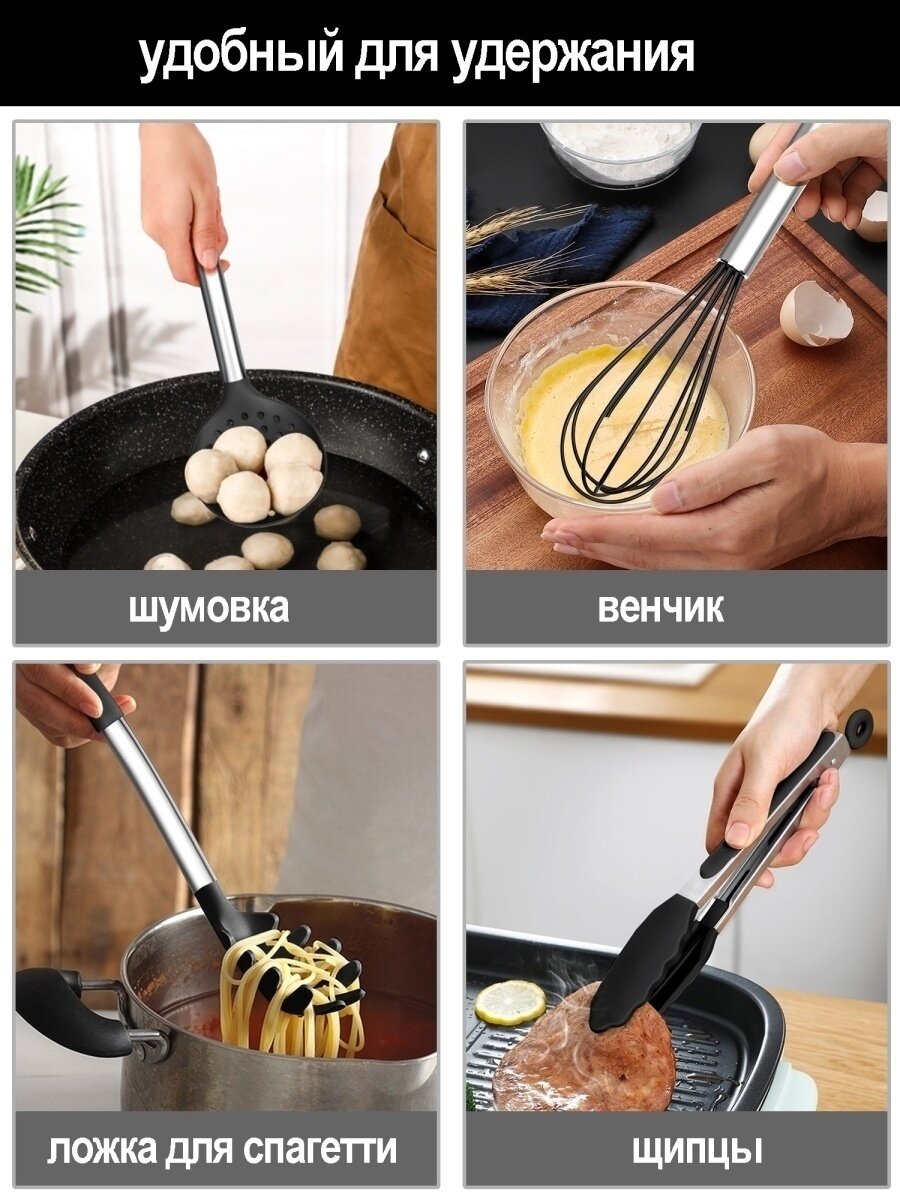 удобный для удержания

шумовка

венчик

ложка для спагетти

щипцы