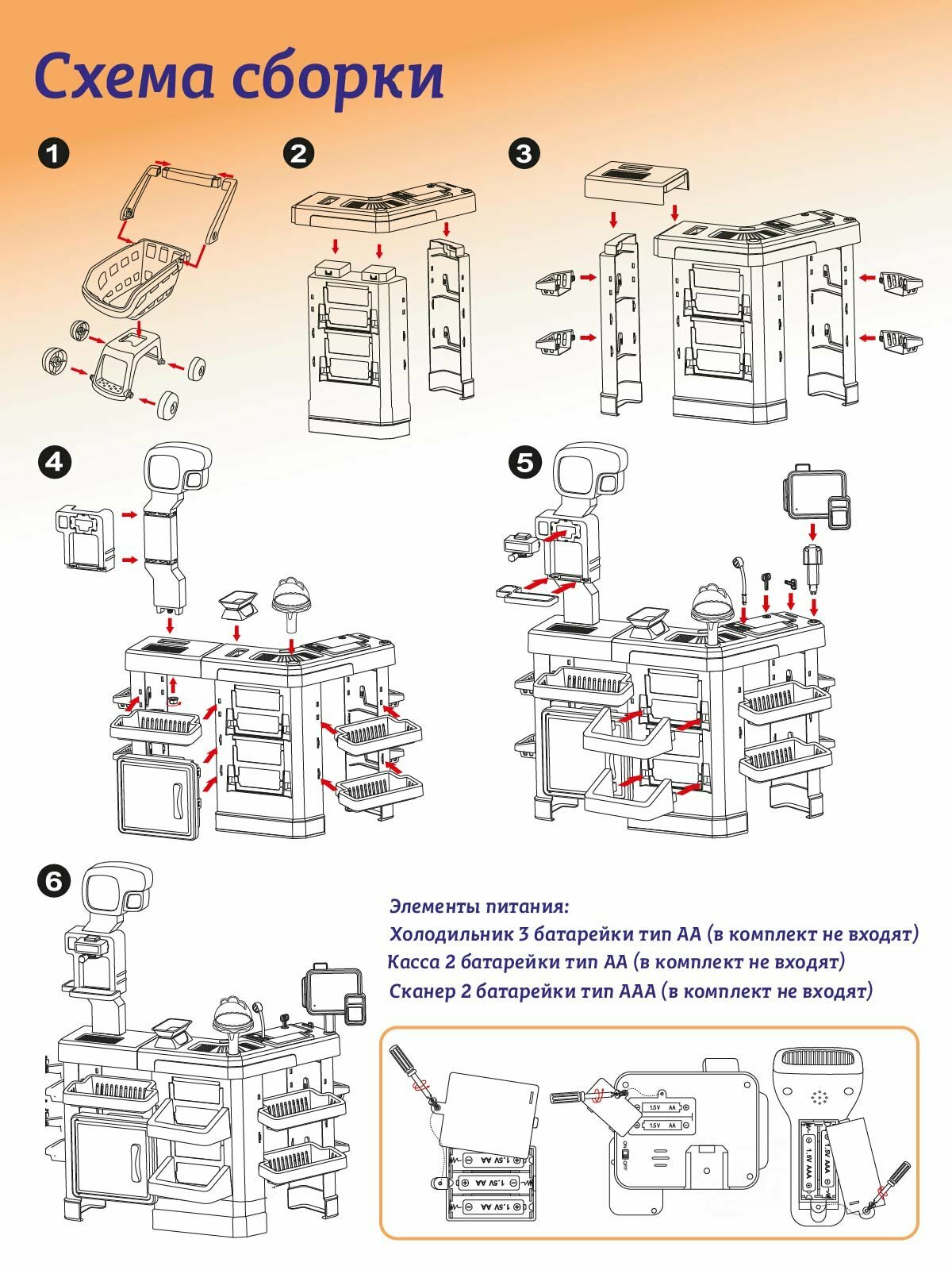 Схема сборки

1

2

3

4

5

6

Элементы питания:
Холодильник 3 батарейки тип АА (в комплект не входят)
Касса 2 батарейки тип АА (в комплект не входят)
Сканер 2 батарейки тип ААА (в комплект не входят)

1.5V AA
1.5V AA
1.5V AA

1.5V AA
1.5V AA

ON OFF

1.5V AAA
1.5V AAA