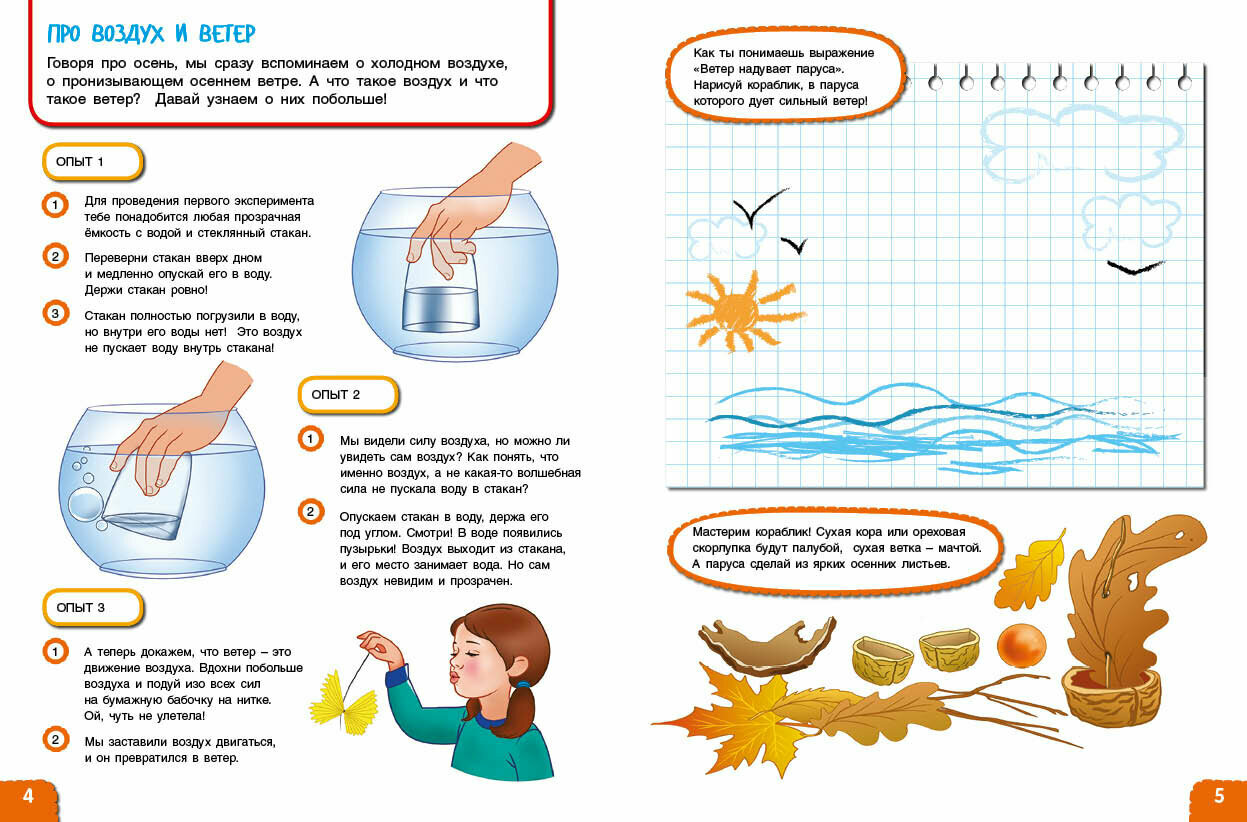 ПРО ВОЗДУХ И ВЕТЕР

Говоря про осень, мы сразу вспоминаем о холодном воздухе, о пронизывающем осеннем ветре. А что такое воздух и что такое ветер? Давай узнаем о них побольше!

ОПЫТ 1

1 Для проведения первого эксперимента тебе понадобится любая прозрачная ёмкость с водой и стеклянный стакан.

2 Переверни стакан вверх дном и медленно опускай его в воду. Держи стакан ровно!

3 Стакан полностью погрузили в воду, но внутри его воды нет! Это воздух не пускает воду внутрь стакана!

ОПЫТ 2

1 Мы видели силу воздуха, но можно ли увидеть сам воздух? Как понять, что именно воздух, а не какая-то волшебная сила не пускала воду в стакан?

2 Опускаем стакан в воду, держа его под углом. Смотри! В воде появились пузырьки! Воздух выходит из стакана, и его место занимает вода. Но сам воздух невидим и прозрачен.

ОПЫТ 3

1 А теперь докажем, что ветер – это движение воздуха. Вдохни побольше воздуха и подуй изо всех сил на бумажную бабочку на нитке. Ой, чуть не улетела!

2 Мы заставили воздух двигаться, и он превратился в ветер.

4

Как ты понимаешь выражение «Ветер надувает паруса». Нарисуй кораблик, в паруса которого дует сильный ветер!

Мастерим кораблик! Сухая кора или ореховая скорлупка будут палубой, сухая ветка – мачтой. А паруса сделай из ярких осенних листьев.

5