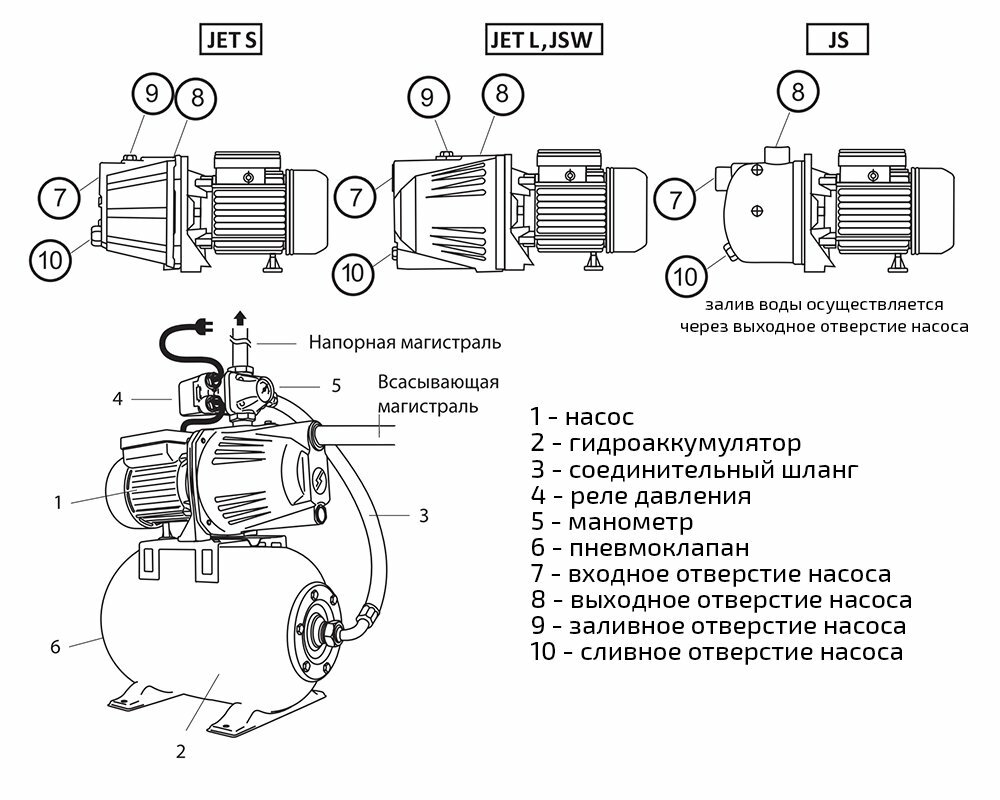 JET S

9
8
7
10

JET L, JSW

9
8
7
10

JS

8
7
10

залив воды осуществляется через выходное отверстие насоса

Напорная магистраль

Всасывающая магистраль

4
5
1
3
6
2

1 - насос
2 - гидроаккумулятор
3 - соединительный шланг
4 - реле давления
5 - манометр
6 - пневмоклапан
7 - входное отверстие насоса
8 - выходное отверстие насоса
9 - заливное отверстие насоса
10 - сливное отверстие насоса