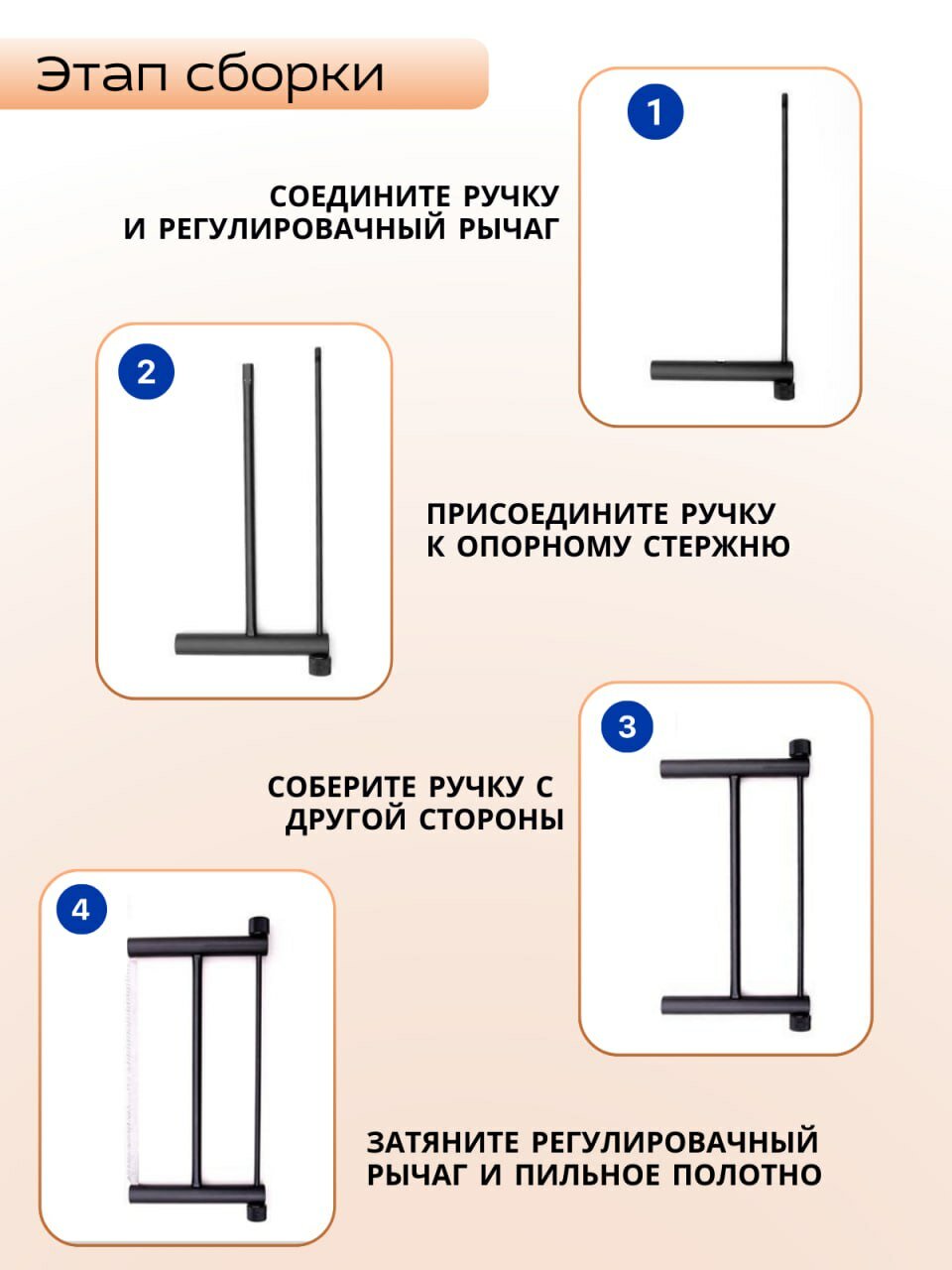 Этап сборки

1

СОЕДИНИТЕ РУЧКУ И РЕГУЛИРОВАЧНЫЙ РЫЧАГ

2

ПРИСОЕДИНИТЕ РУЧКУ К ОПОРНОМУ СТЕРЖНЮ

3

СОБЕРИТЕ РУЧКУ С ДРУГОЙ СТОРОНЫ

4

ЗАТЯНИТЕ РЕГУЛИРОВАЧНЫЙ РЫЧАГ И ПИЛЬНОЕ ПОЛОТНО