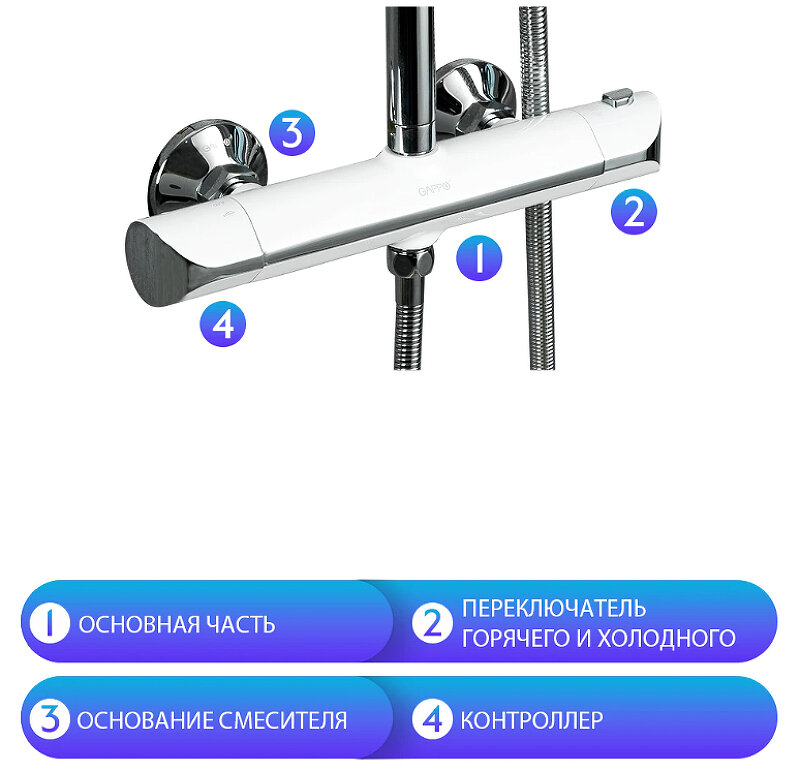 3

GAPPO

2

1

4

1 ОСНОВНАЯ ЧАСТЬ

2 ПЕРЕКЛЮЧАТЕЛЬ ГОРЯЧЕГО И ХОЛОДНОГО

3 ОСНОВАНИЕ СМЕСИТЕЛЯ

4 КОНТРОЛЛЕР