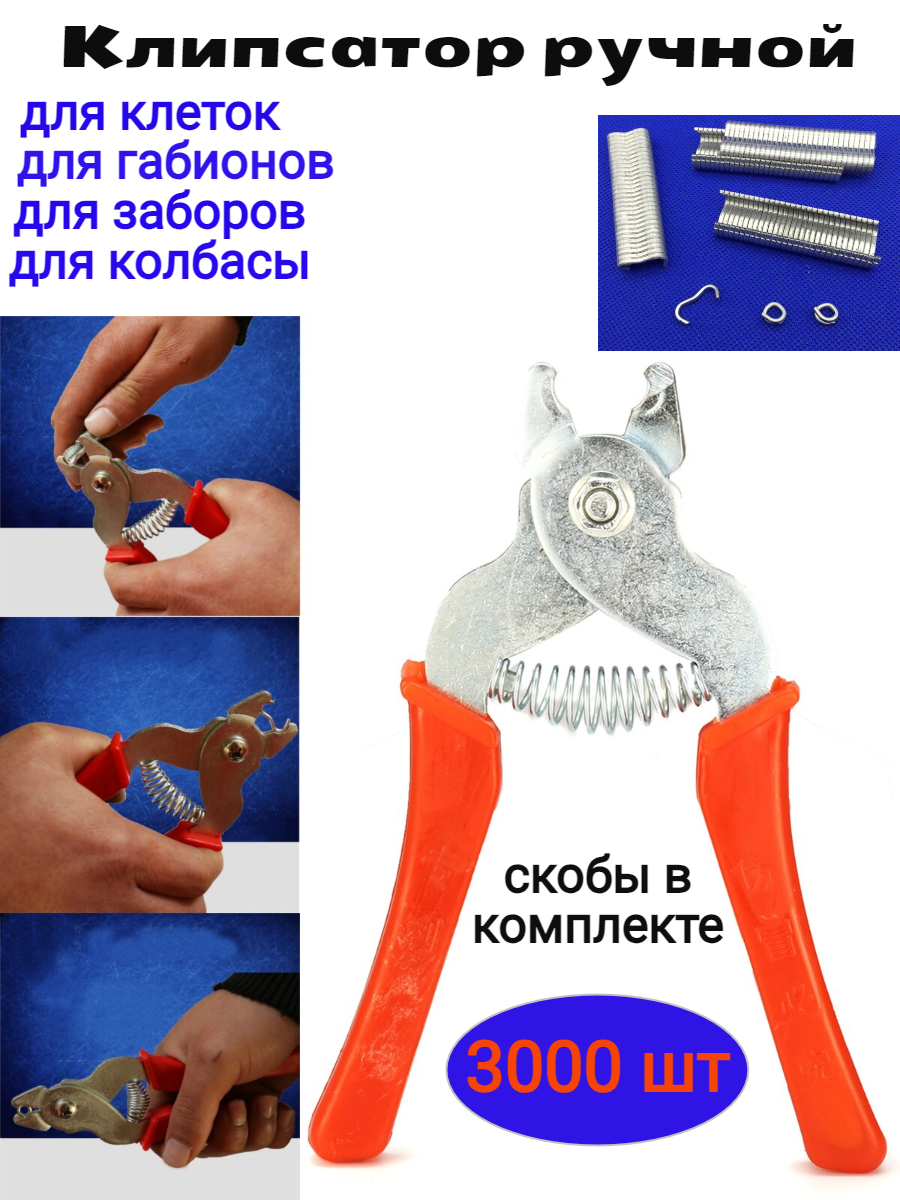 Клипсатор ручной

для клеток
для габионов
для заборов
для колбасы

скобы в комплекте

3000 шт