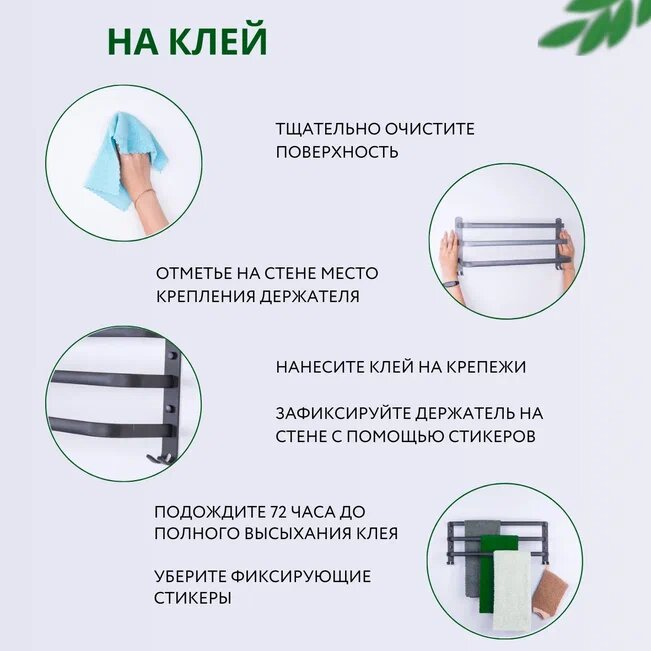 НА КЛЕЙ

ТЩАТЕЛЬНО ОЧИСТИТЕ ПОВЕРХНОСТЬ

ОТМЕТЬЕ НА СТЕНЕ МЕСТО КРЕПЛЕНИЯ ДЕРЖАТЕЛЯ

НАНЕСИТЕ КЛЕЙ НА КРЕПЕЖИ

ЗАФИКСИРУЙТЕ ДЕРЖАТЕЛЬ НА СТЕНЕ С ПОМОЩЬЮ СТИКЕРОВ

ПОДОЖДИТЕ 72 ЧАСА ДО ПОЛНОГО ВЫСЫХАНИЯ КЛЕЯ

УБЕРИТЕ ФИКСИРУЮЩИЕ СТИКЕРЫ