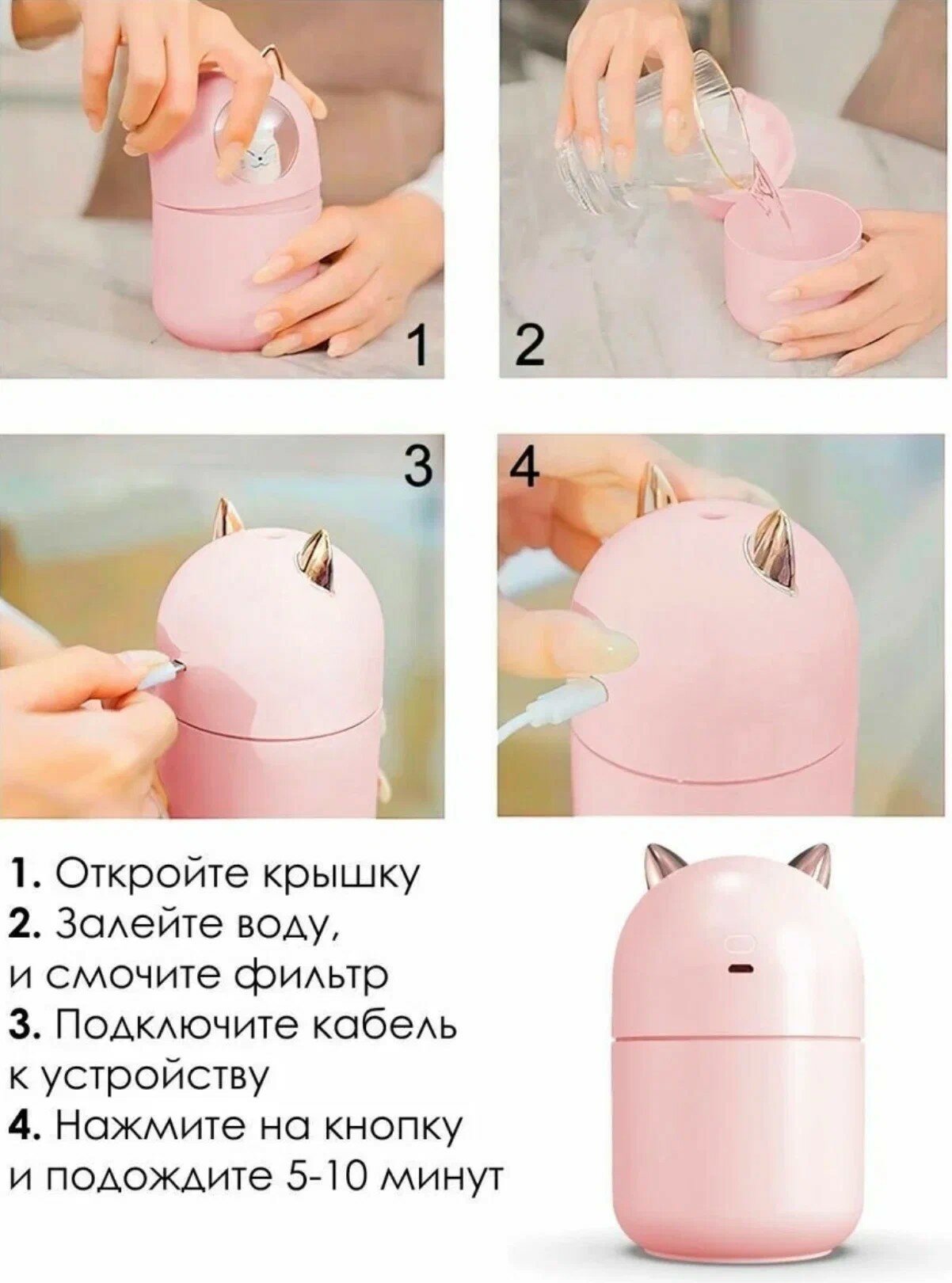 1

2

3

4

1. Откройте крышку
2. Залейте воду, и смочите фильтр
3. Подключите кабель к устройству
4. Нажмите на кнопку и подождите 5-10 минут