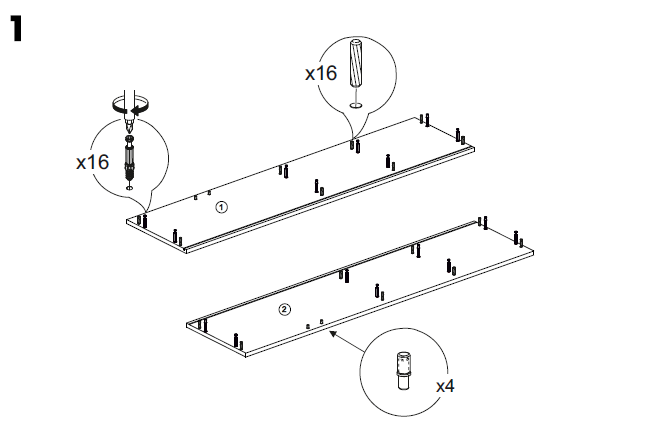 1

x16

x16

①

②

x4