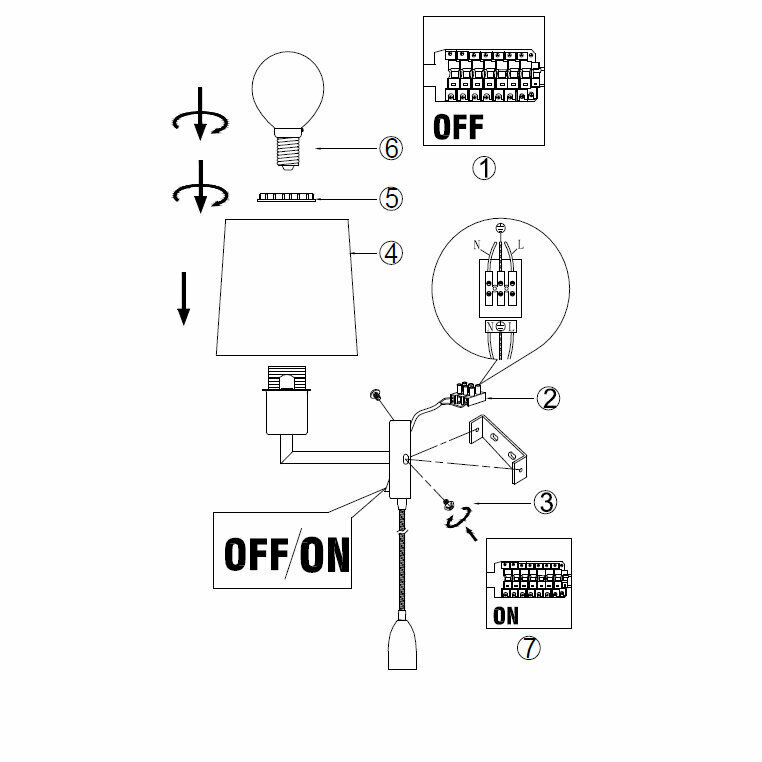 OFF
①
⑥
⑤
④
N
L
N
L
②
③
OFF/ON
ON
⑦