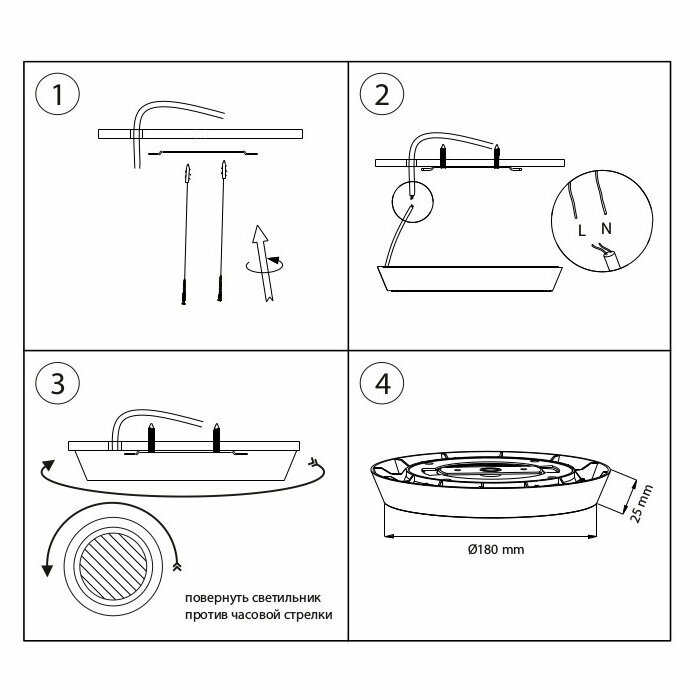 1

2

L N

3

повернуть светильник против часовой стрелки

4

25 mm

Ø180 mm