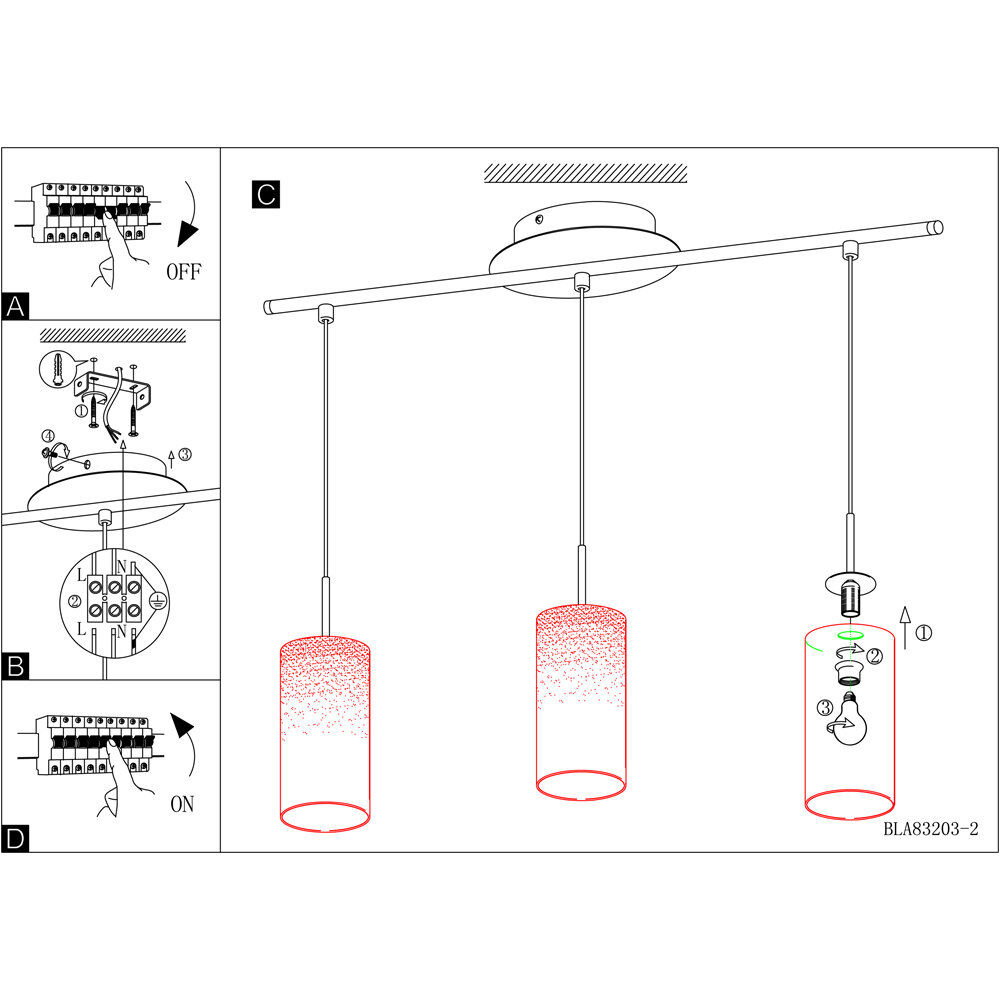 OFF

A

①

④

③

L N

②

L N

B

ON

D

C

①

②

③

BLA83203-2