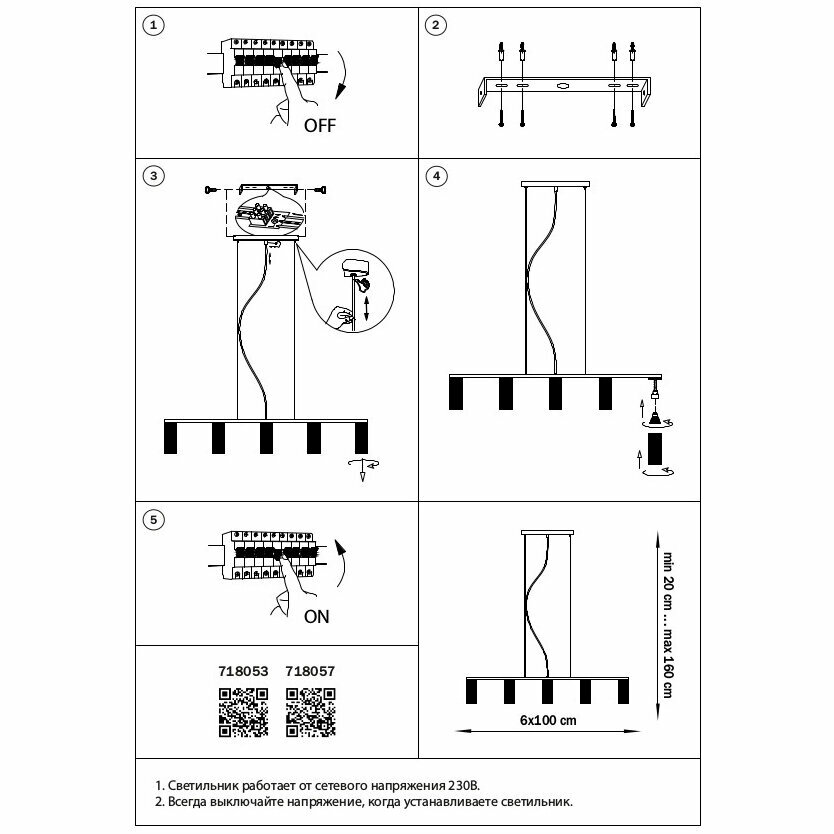 1

OFF

2

3

4

5

ON

718053 718057

min 20 cm ... max 160 cm

6x100 cm

1. Светильник работает от сетевого напряжения 230В.
2. Всегда выключайте напряжение, когда устанавливаете светильник.