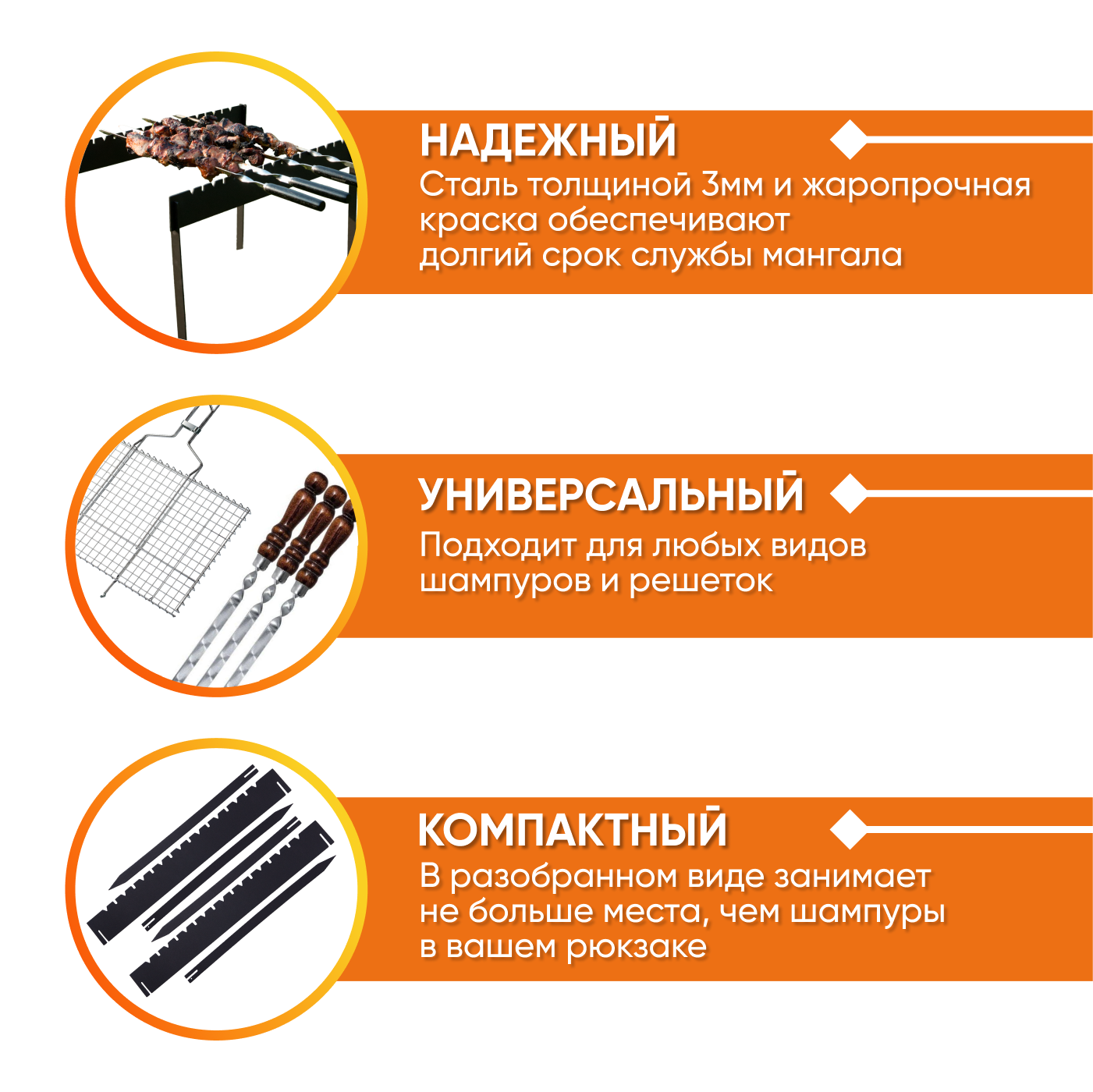 НАДЕЖНЫЙ
Сталь толщиной 3мм и жаропрочная краска обеспечивают долгий срок службы мангала

УНИВЕРСАЛЬНЫЙ
Подходит для любых видов шампуров и решеток

КОМПАКТНЫЙ
В разобранном виде занимает не больше места, чем шампуры в вашем рюкзаке