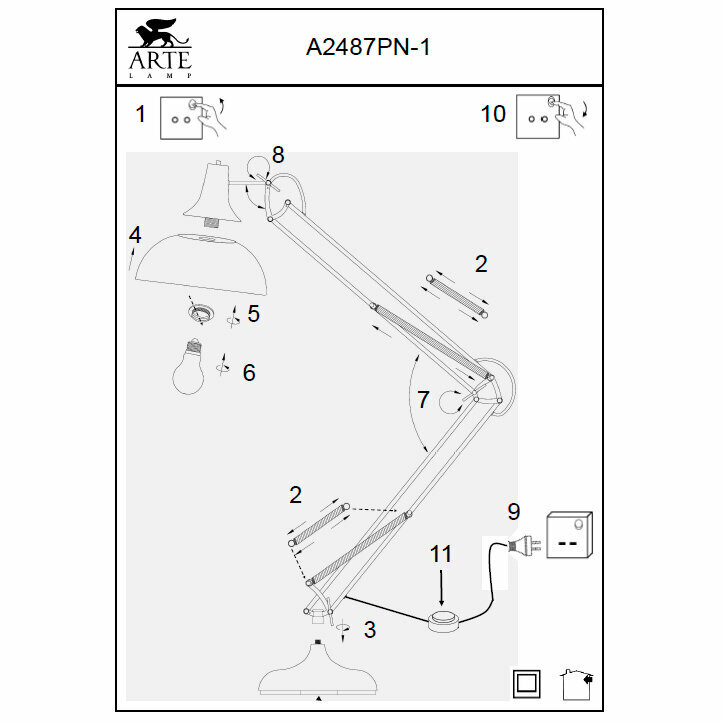 ARTE
LAMP

A2487PN-1

1

10

8

4

2

5

6

7

2

9

11

3