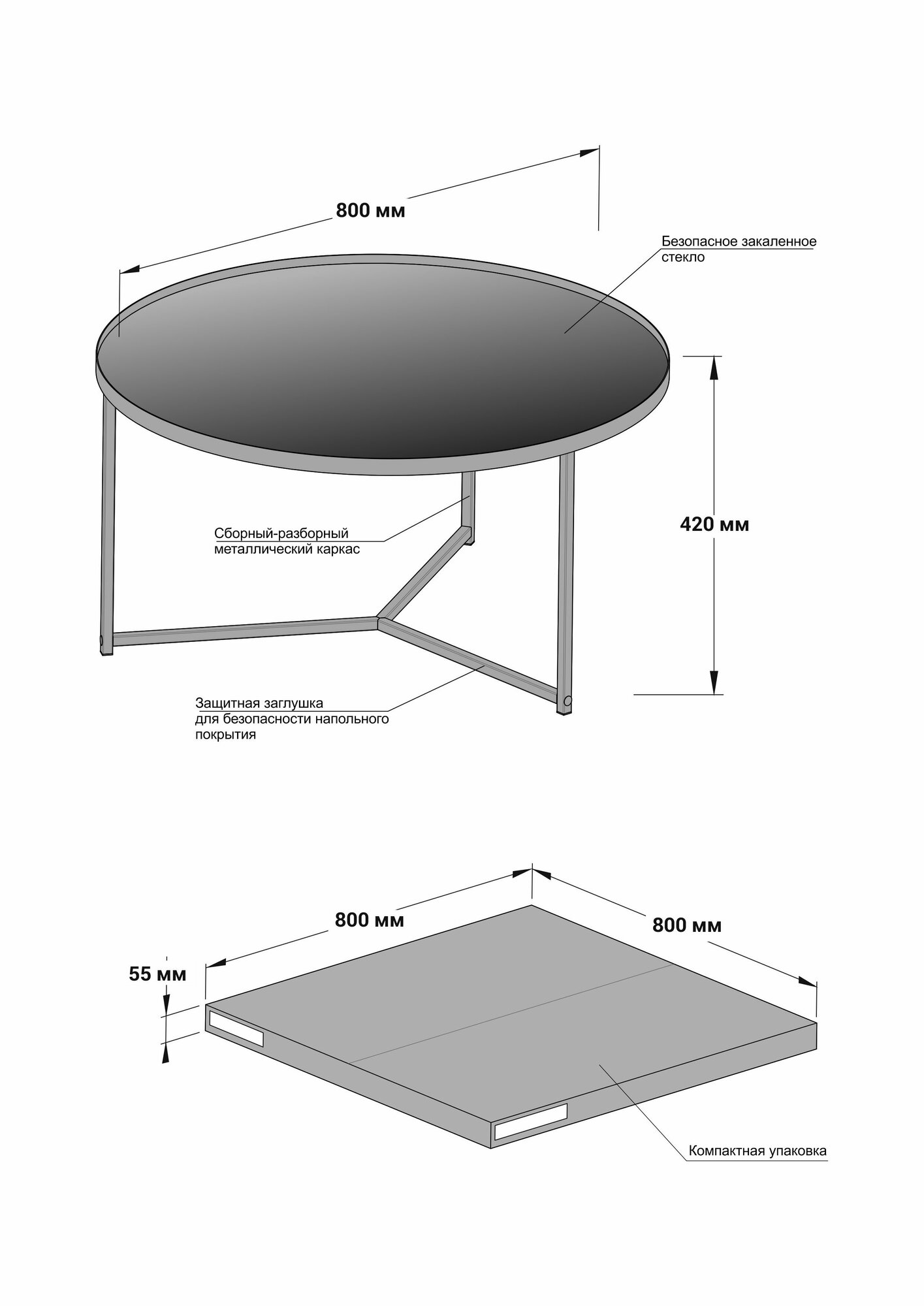 800 мм

Безопасное закаленное стекло

420 мм

Сборный-разборный металлический каркас

Защитная заглушка для безопасности напольного покрытия

800 мм

800 мм

55 мм

Компактная упаковка