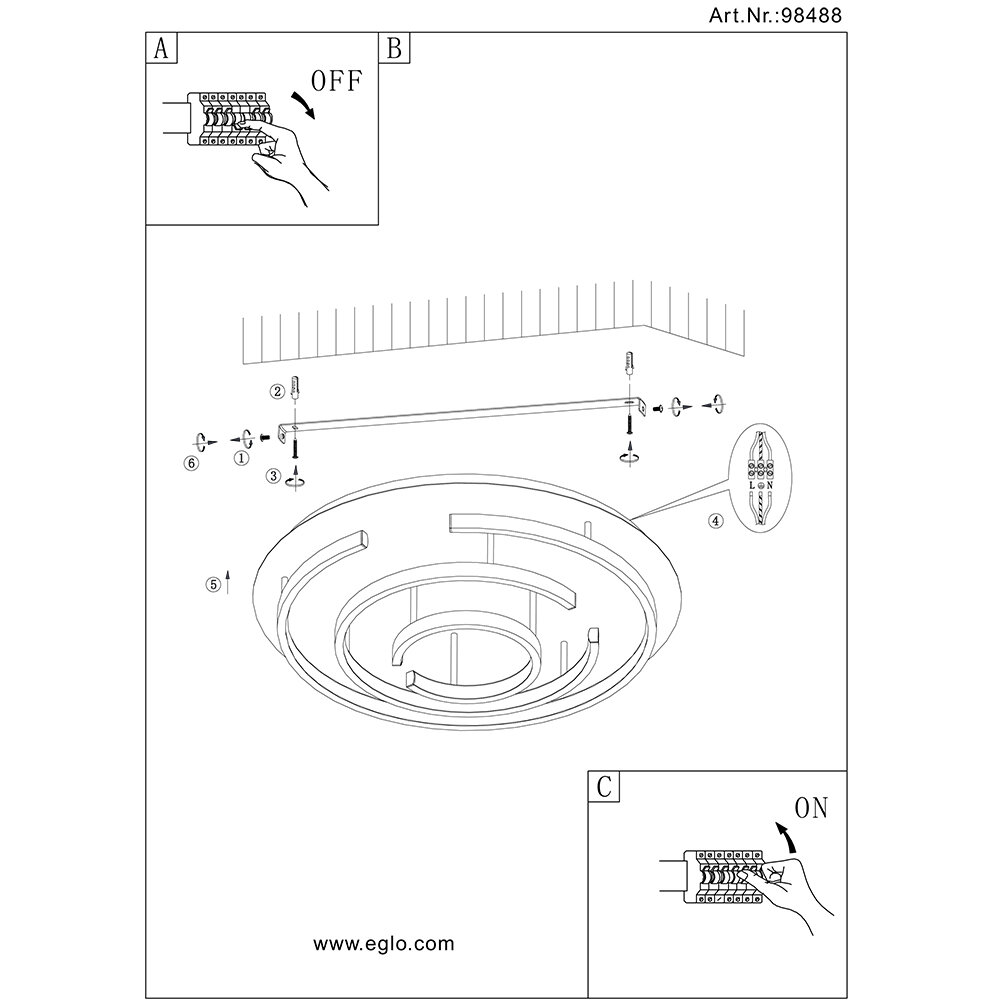 Art.Nr.:98488

A

OFF

B

②

⑥

①

③

L N

④

⑤

C

ON

www.eglo.com