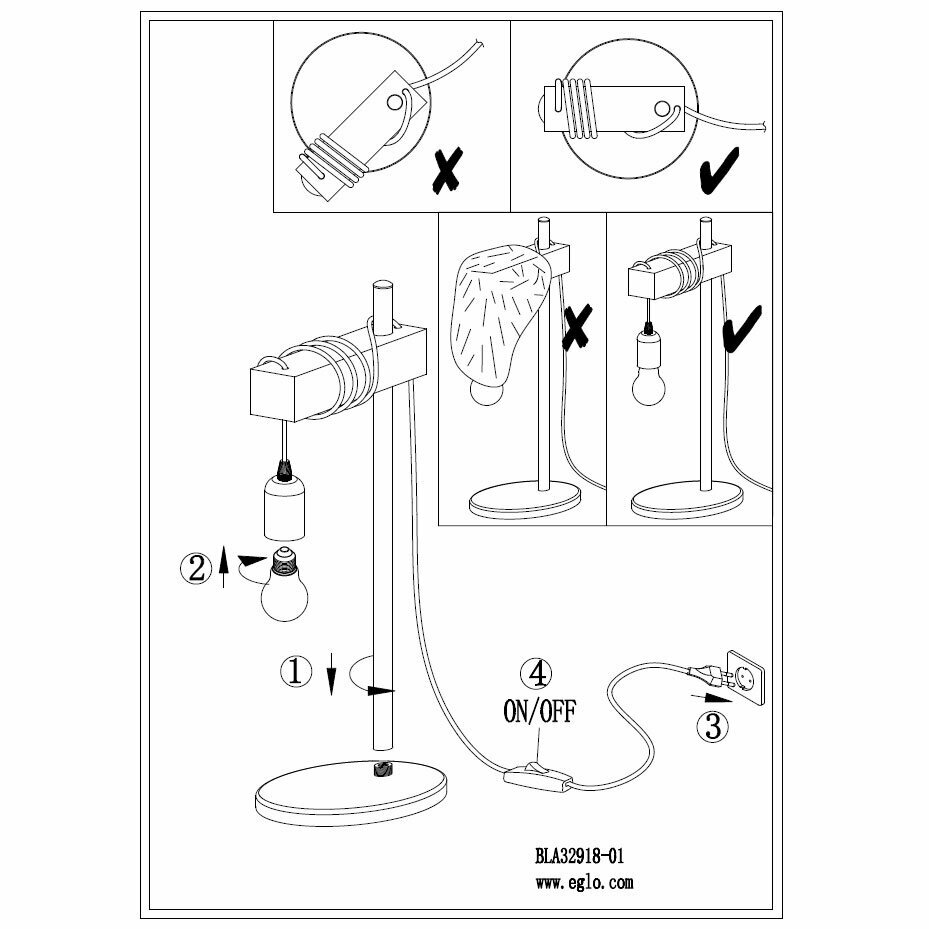 ②
①
④
ON/OFF
③
BLA32918-01
www.eglo.com