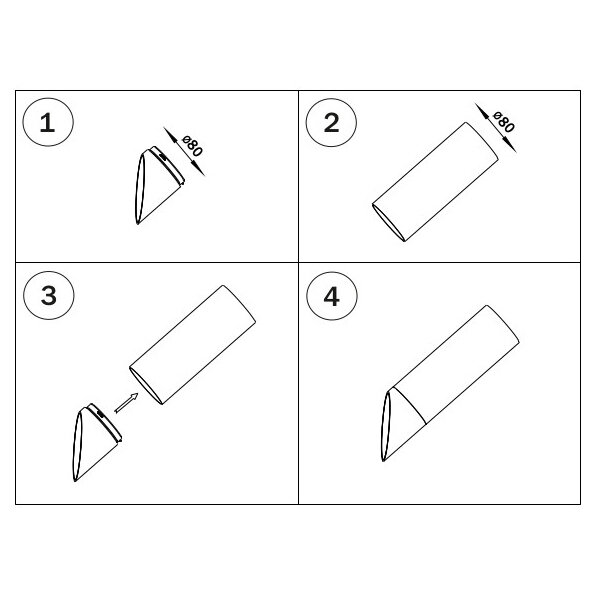 1

ø80

2

ø80

3

4