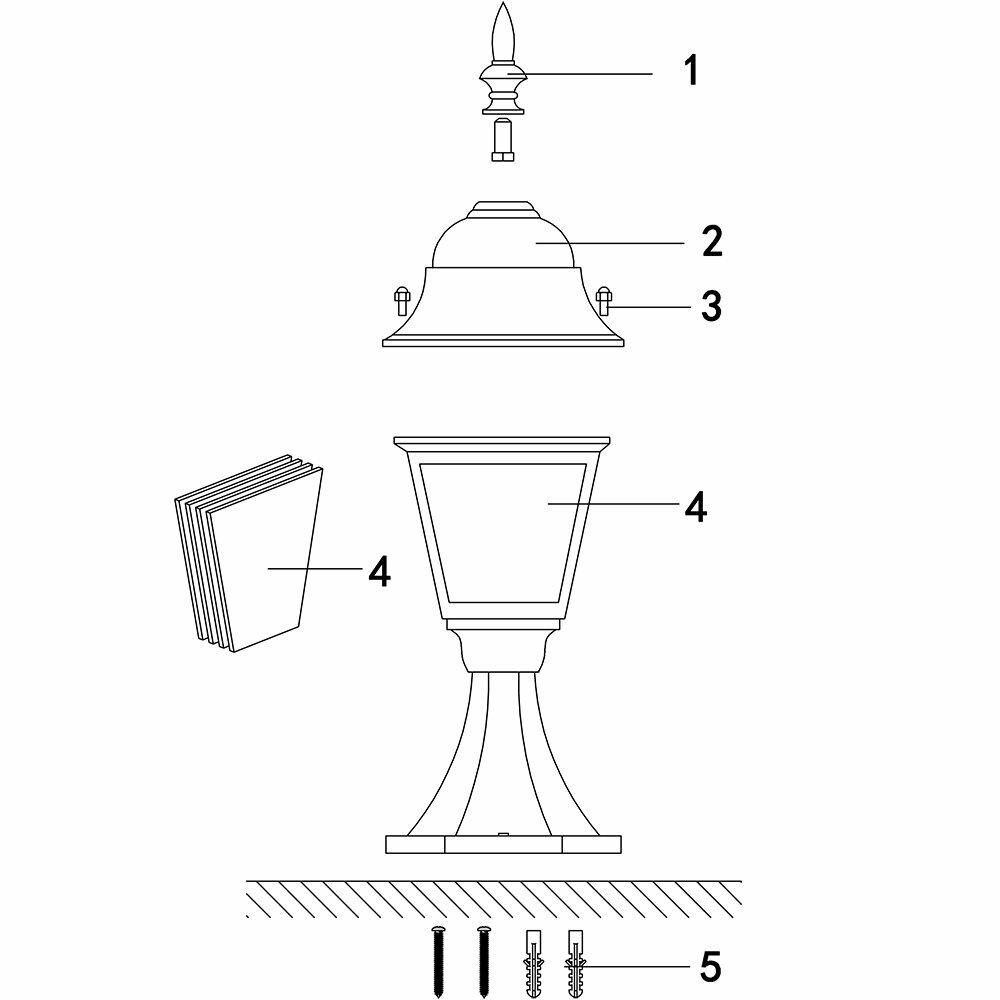 1
2
3
4
4
5