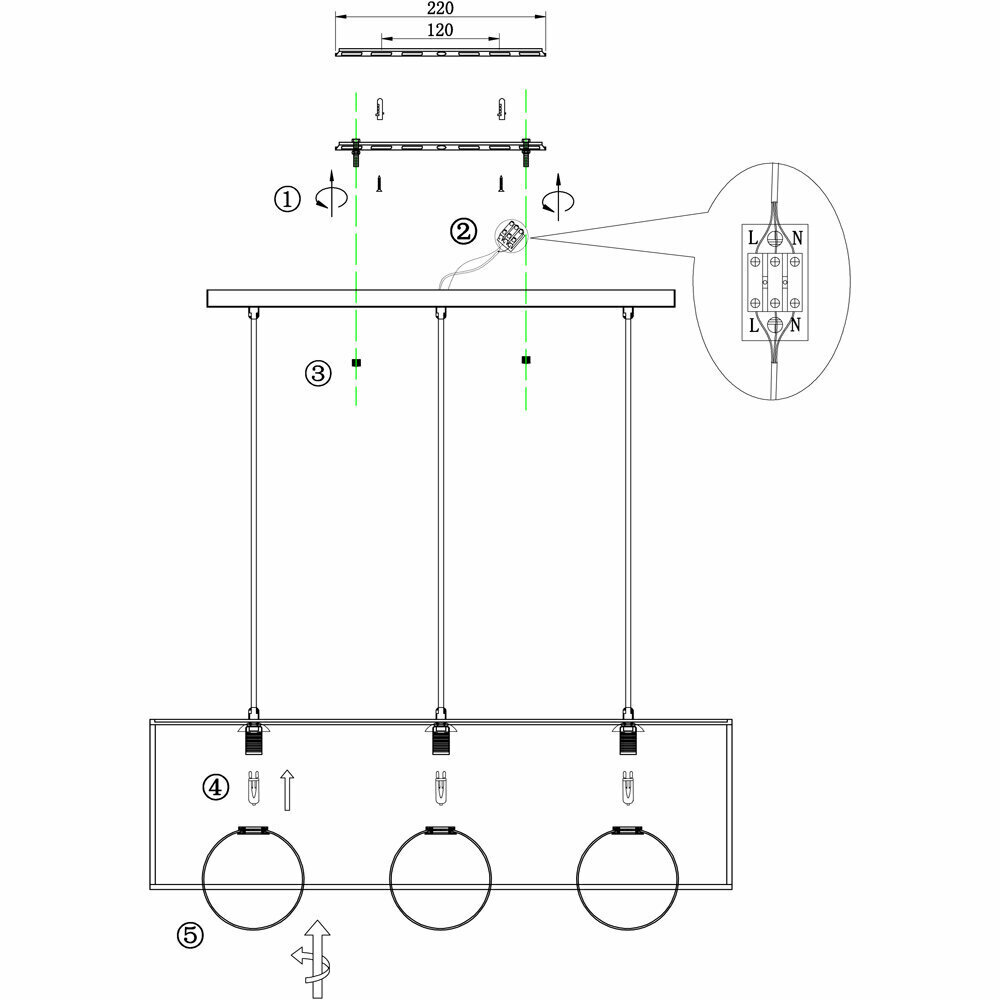 220

120

①

②

L N

L N

③

④

⑤