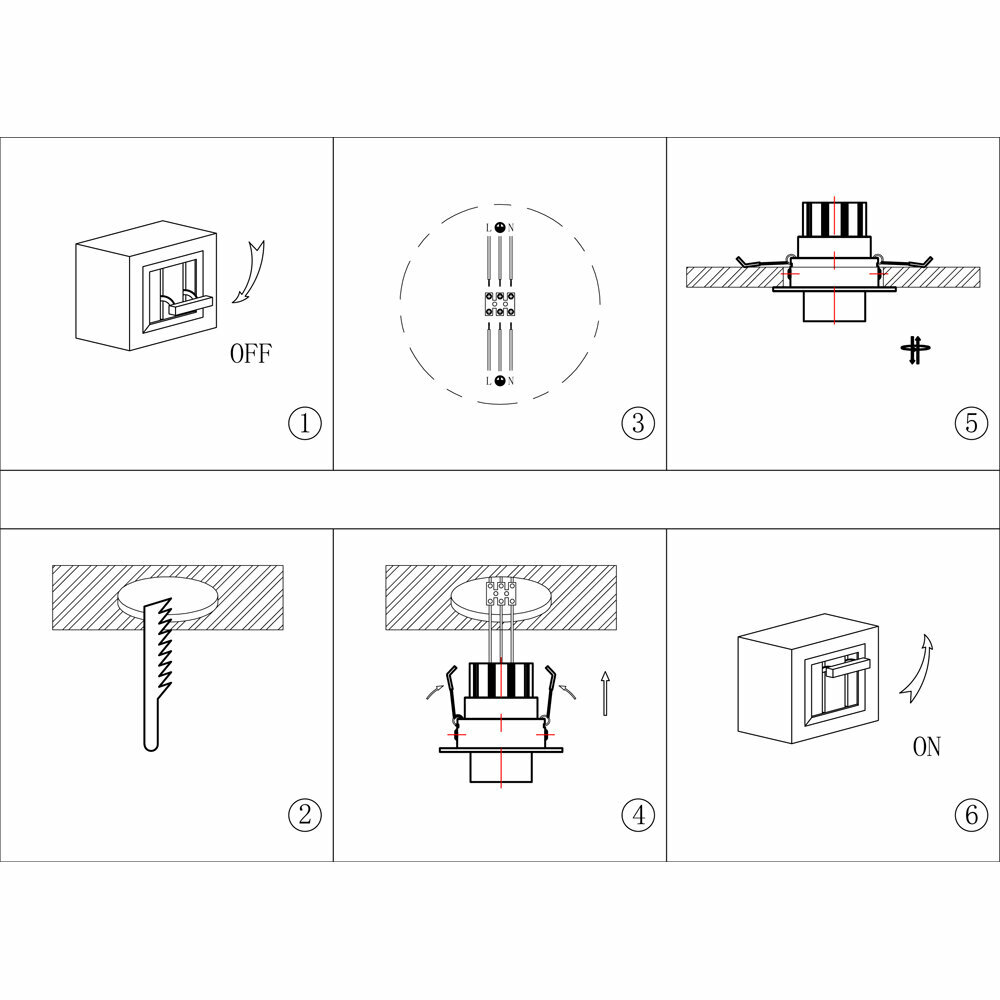 OFF

①

L N

L N

③

⑤

②

④

ON

⑥