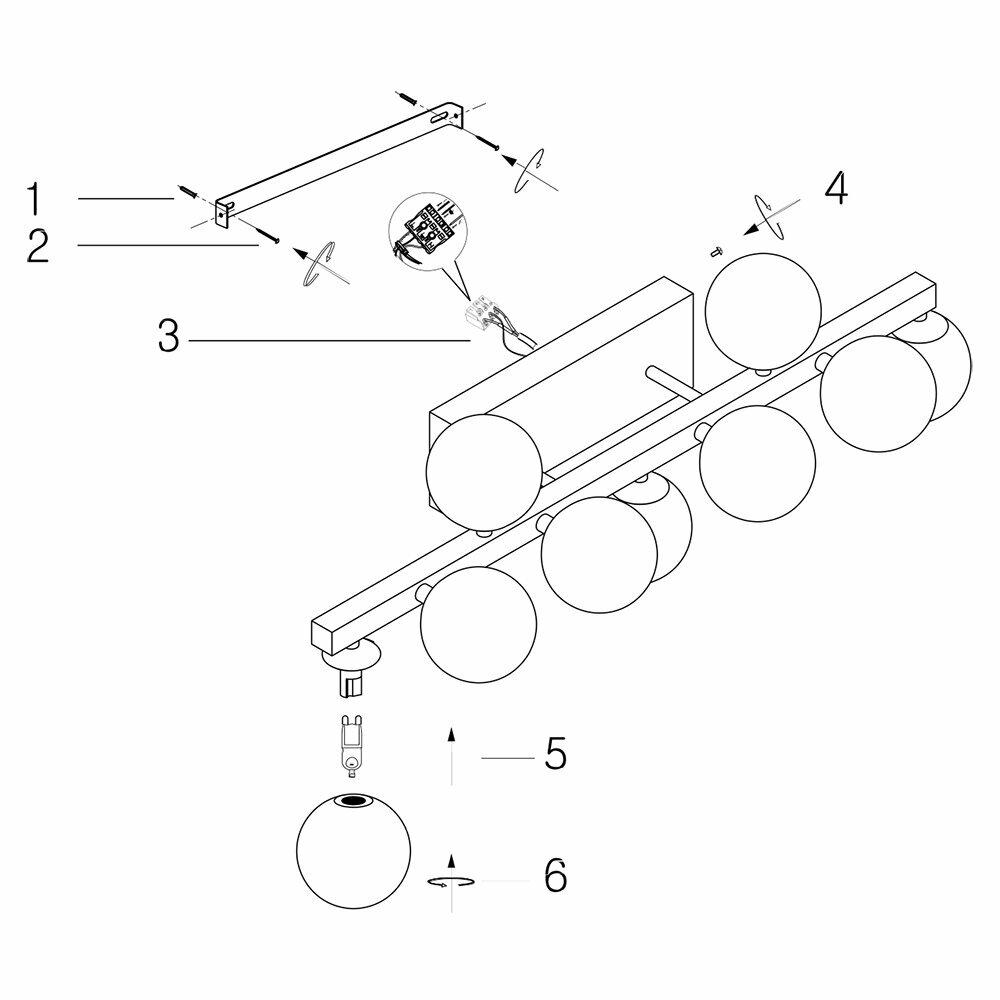 1
2
3
4
5
6