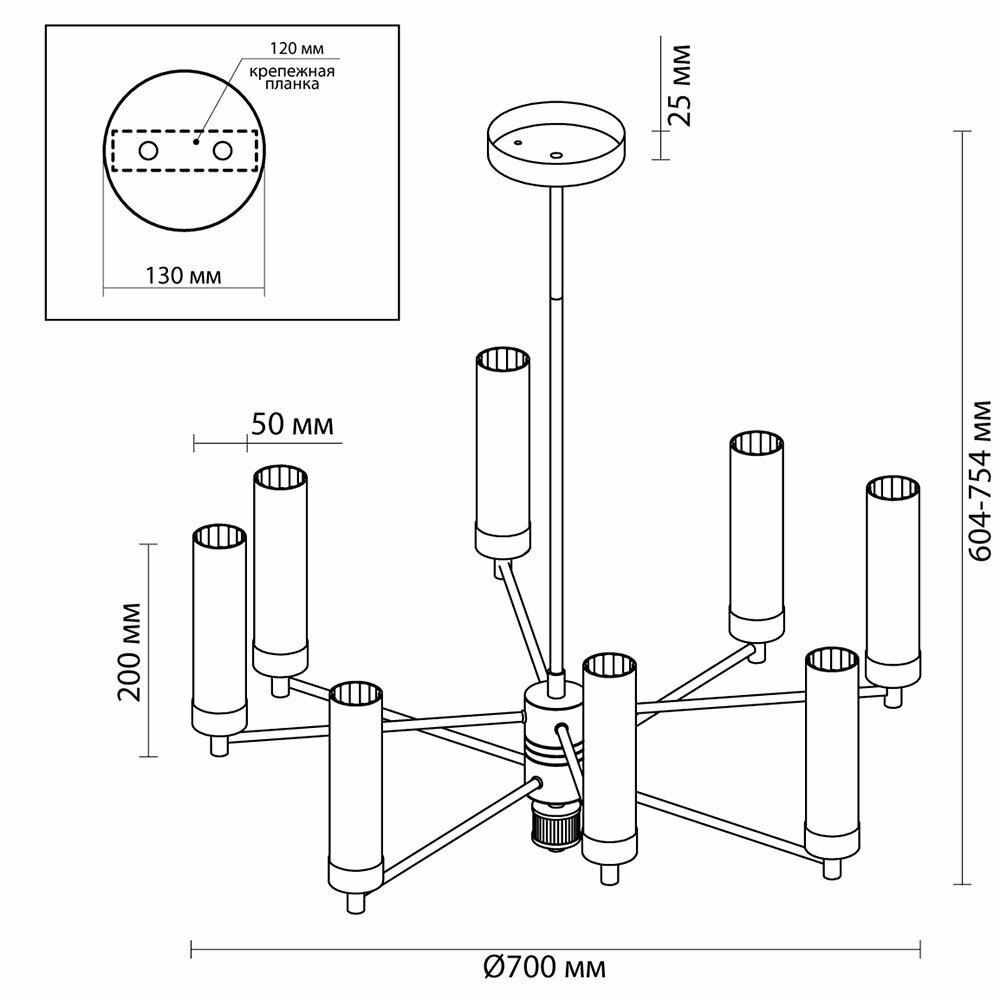 120 мм
крепежная планка
130 мм
25 мм
50 мм
200 мм
604-754 мм
Ø700 мм