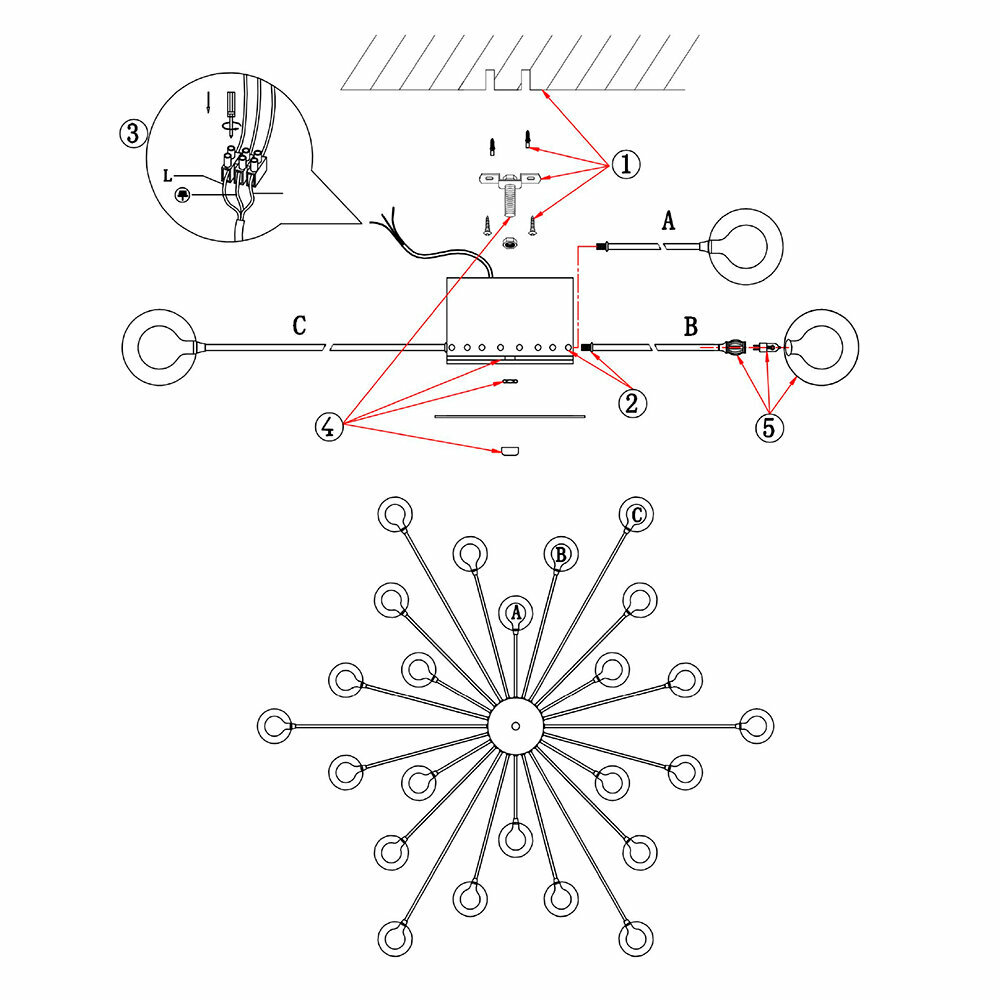 ③
L
①
A
C
B
②
④
⑤
C
B
A