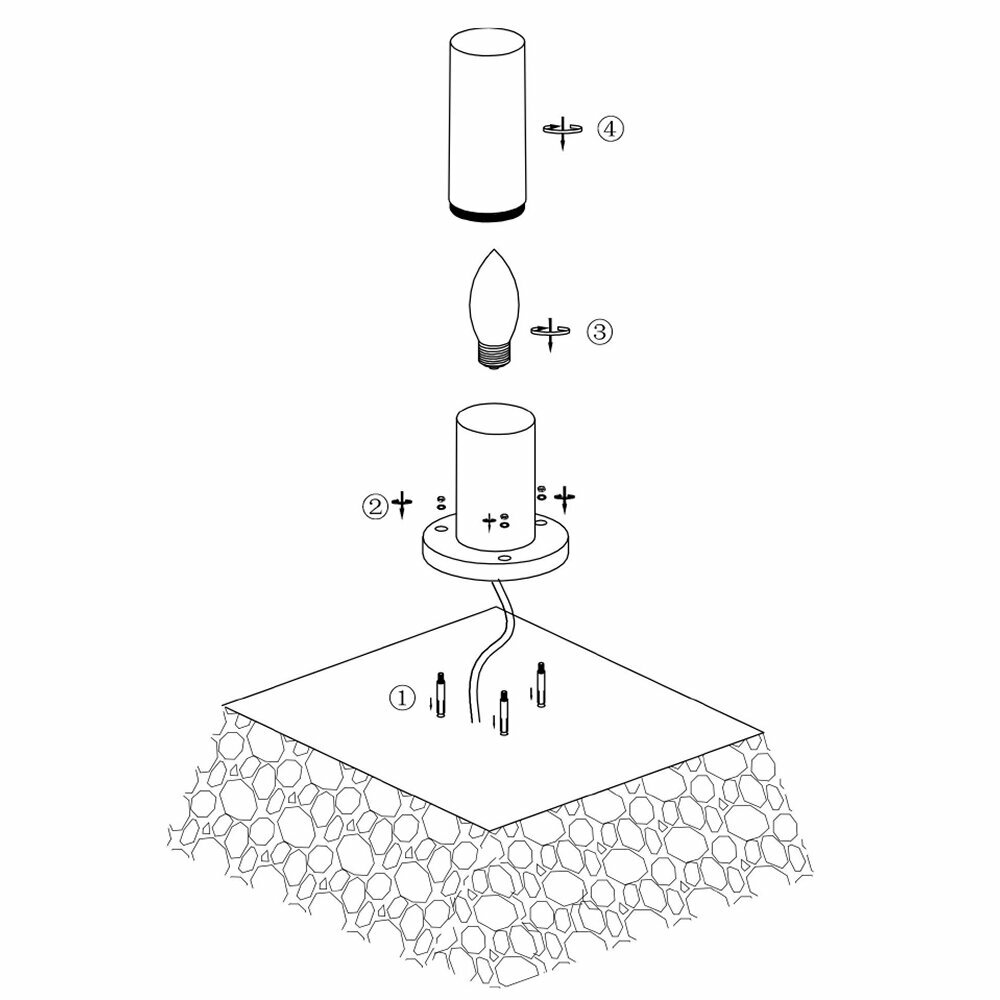 ④

③

②

①