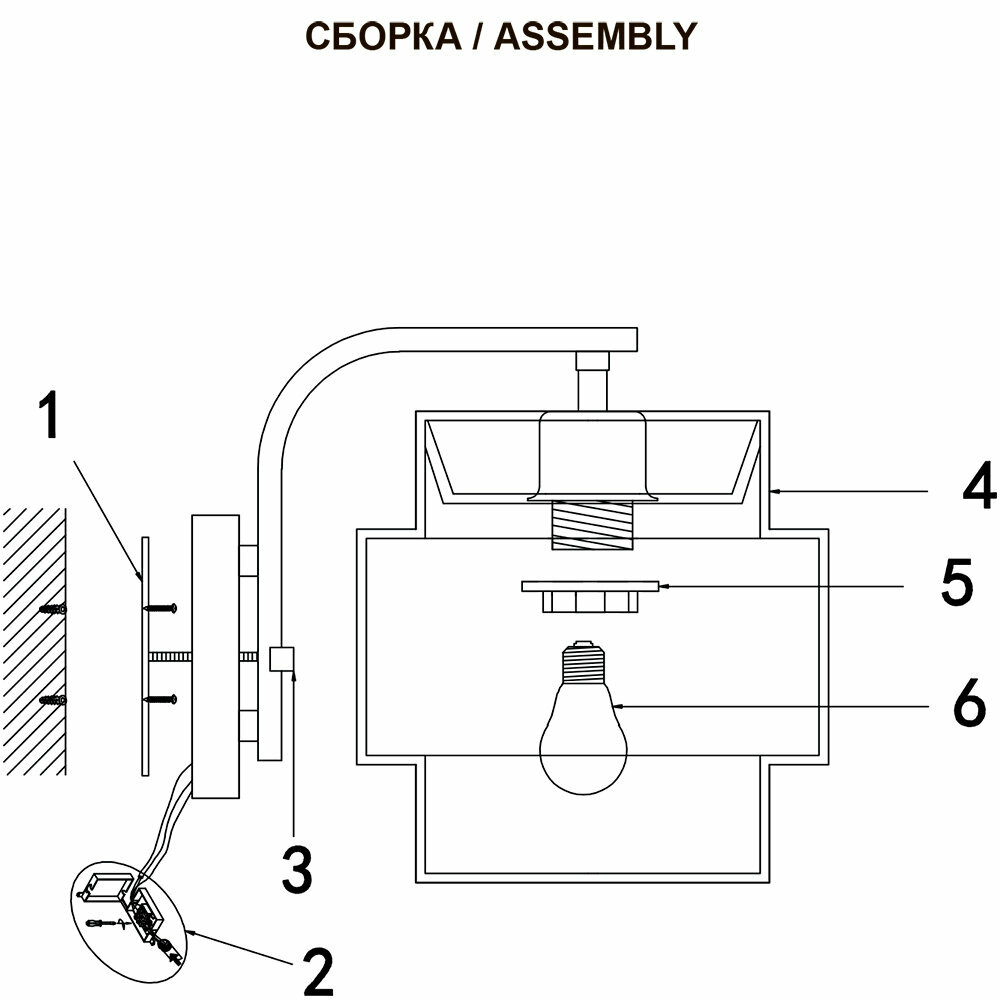 СБОРКА / ASSEMBLY

1

4

5

6

3

2