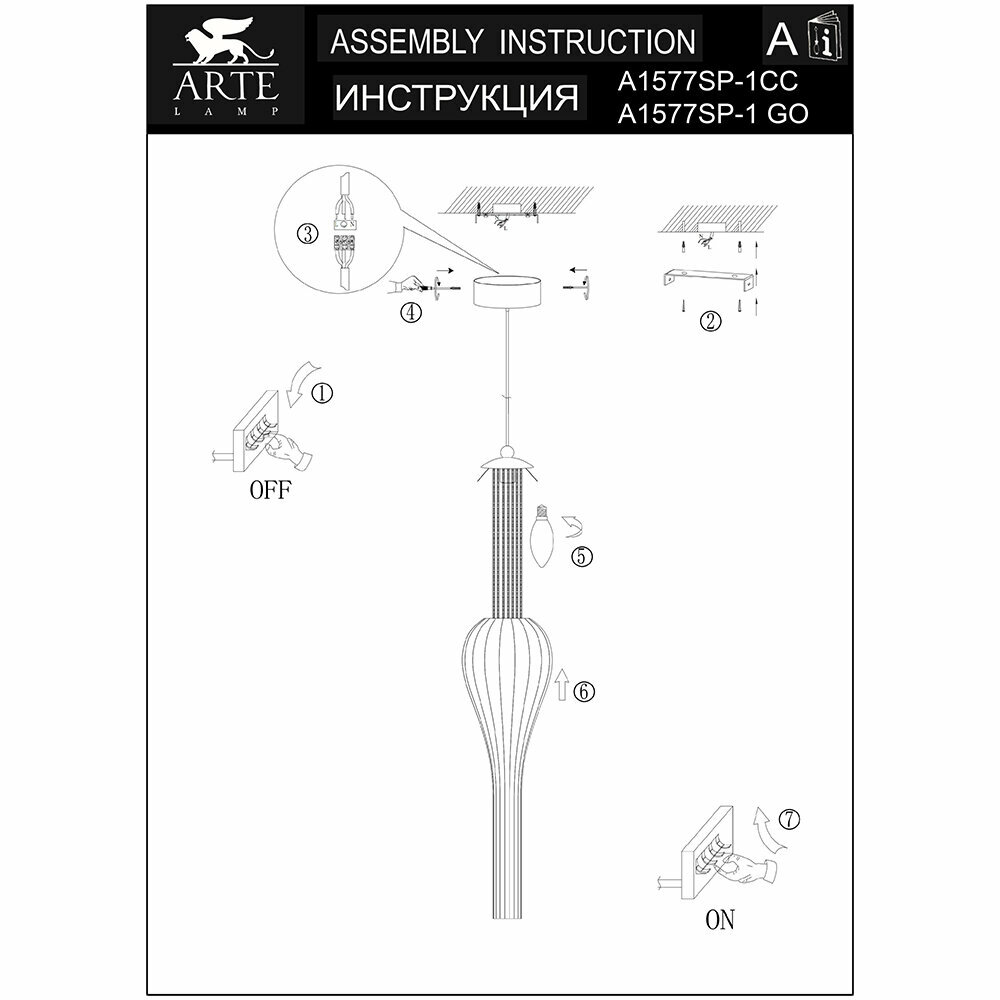 ARTE
LAMP

ASSEMBLY INSTRUCTION

ИНСТРУКЦИЯ

A

A1577SP-1CC
A1577SP-1 GO

③

④

②

①

OFF

⑤

⑥

⑦

ON