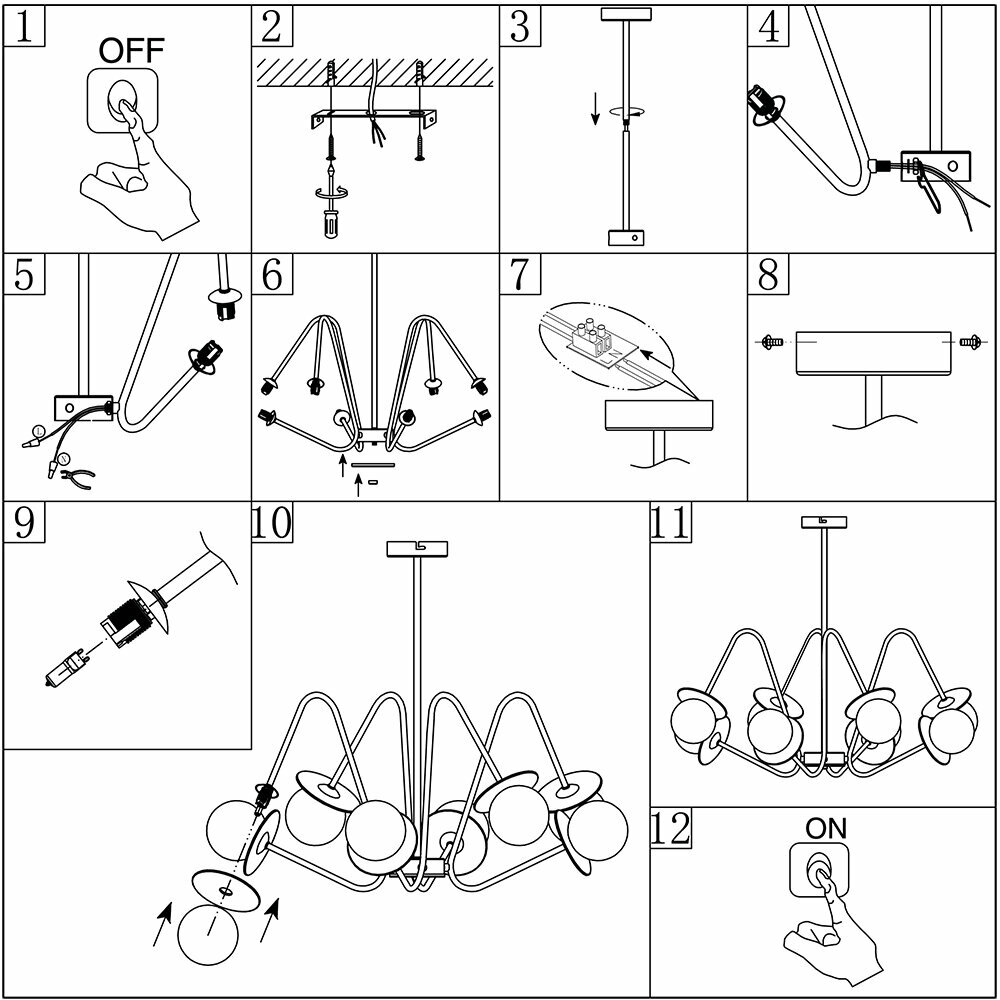 1
OFF
2
3
4
5
6
7
8
9
10
11
12
ON