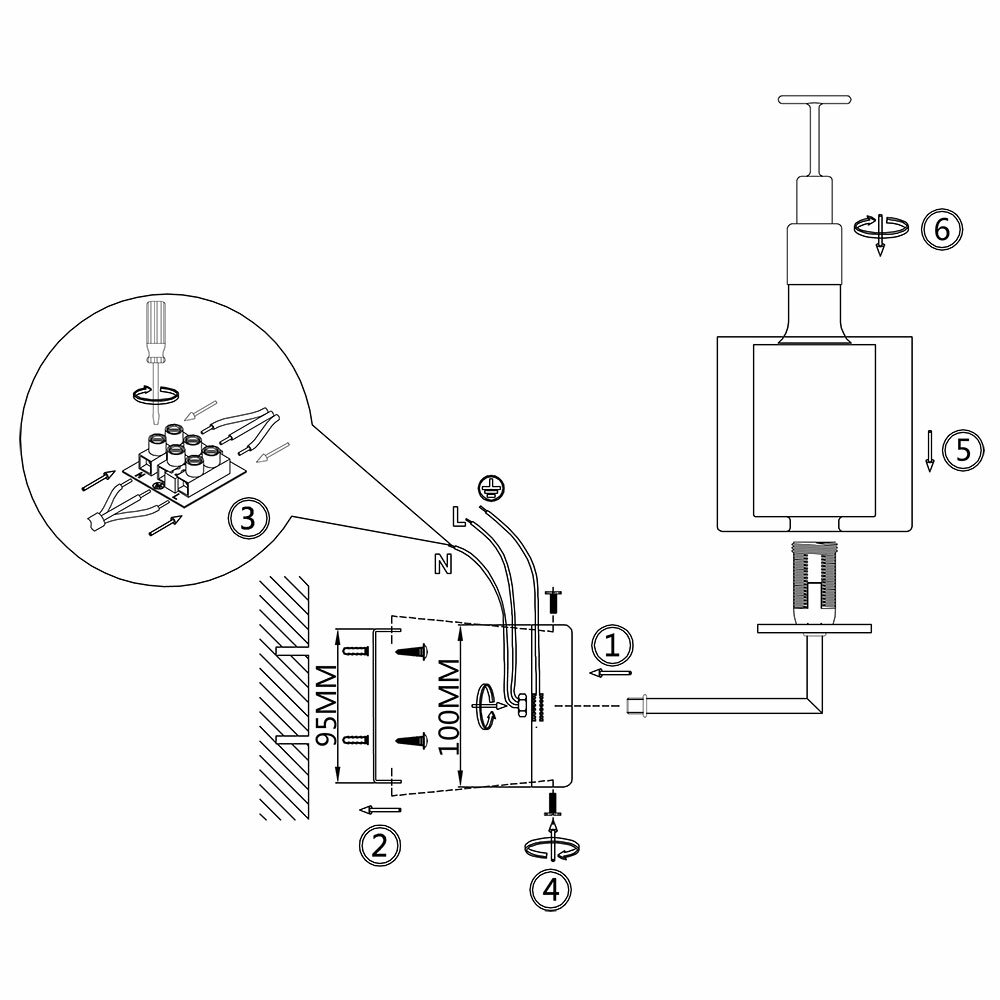 6
5
3
L
N
1
95MM
100MM
2
4