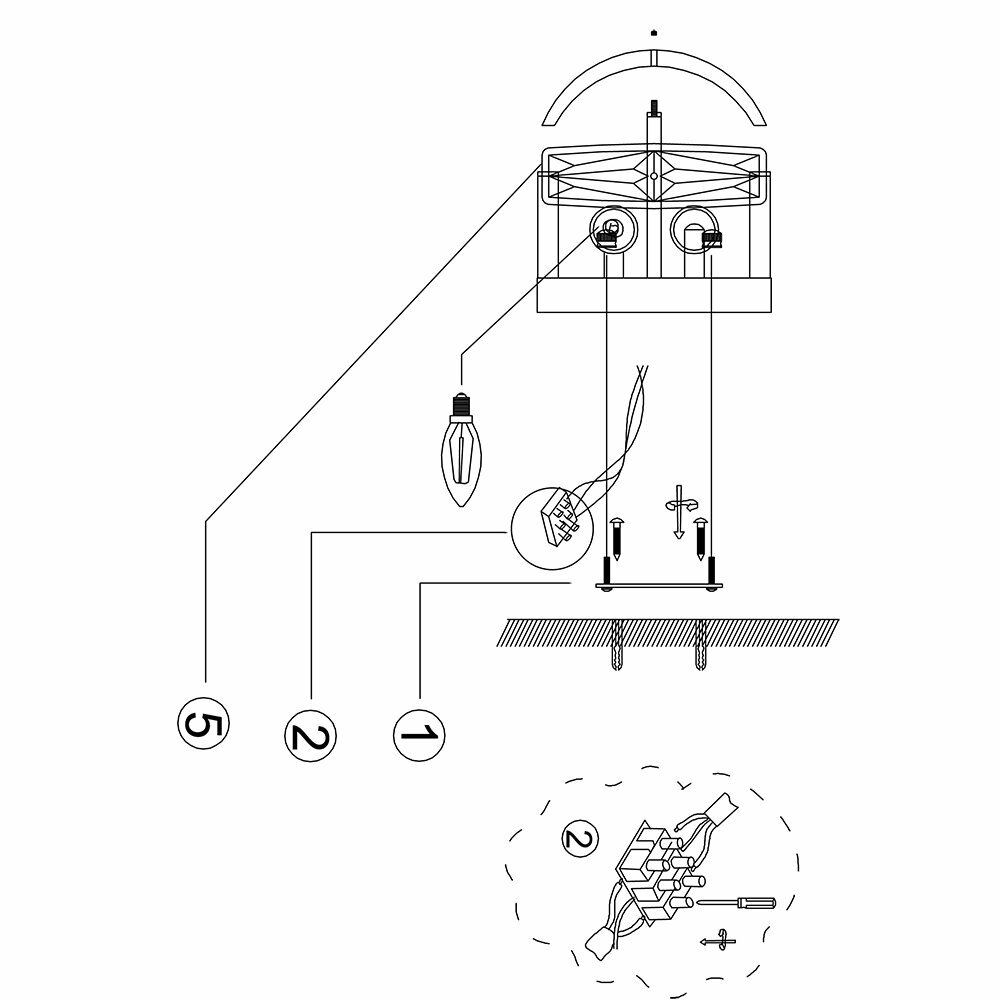 5
2
1
2