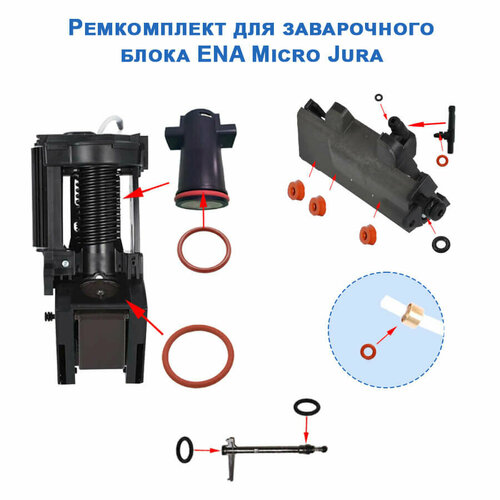 Ремкомплект для заварочного блока ENA Micro Jura