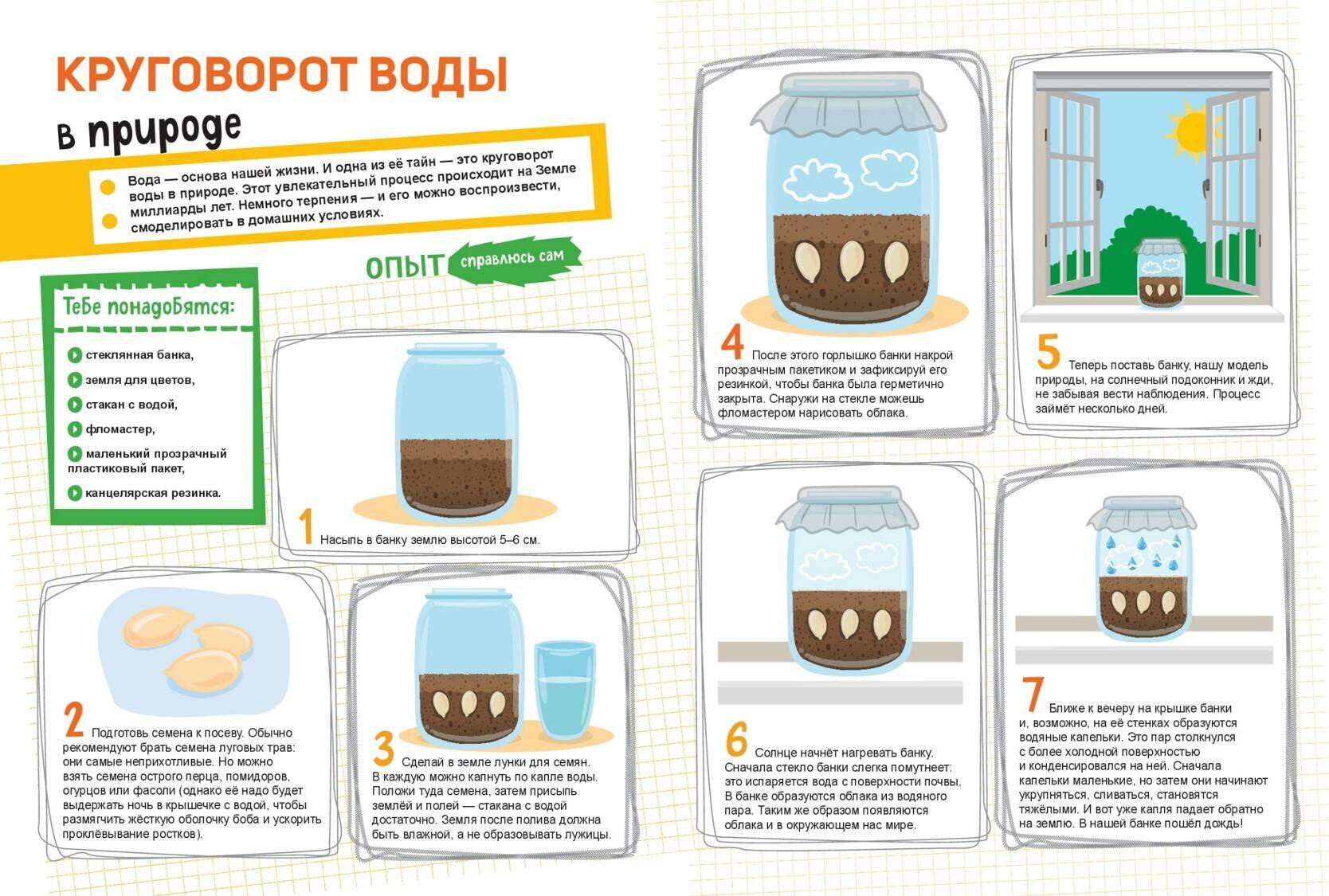 КРУГОВОРОТ ВОДЫ
в природе

Вода — основа нашей жизни. И одна из её тайн — это круговорот воды в природе. Этот увлекательный процесс происходит на Земле миллиарды лет. Немного терпения — и его можно воспроизвести, смоделировать в домашних условиях.

ОПЫТ справлюсь сам

Тебе понадобятся:
стеклянная банка,
земля для цветов,
стакан с водой,
фломастер,
маленький прозрачный пластиковый пакет,
канцелярская резинка.

1 Насыпь в банку землю высотой 5–6 см.

2 Подготовь семена к посеву. Обычно рекомендуют брать семена луговых трав: они самые неприхотливые. Но можно взять семена острого перца, помидоров, огурцов или фасоли (однако её надо будет выдержать ночь в крышечке с водой, чтобы размягчить жёсткую оболочку боба и ускорить проклёвывание ростков).

3 Сделай в земле лунки для семян. В каждую можно капнуть по капле воды. Положи туда семена, затем присыпь землёй и полей — стакана с водой достаточно. Земля после полива должна быть влажной, а не образовывать лужицы.

4 После этого горлышко банки накрой прозрачным пакетиком и зафиксируй его резинкой, чтобы банка была герметично закрыта. Снаружи на стекле можешь фломастером нарисовать облака.

5 Теперь поставь банку, нашу модель природы, на солнечный подоконник и жди, не забывая вести наблюдения. Процесс займёт несколько дней.

6 Солнце начнёт нагревать банку. Сначала стекло банки слегка помутнеет: это испаряется вода с поверхности почвы. В банке образуются облака из водяного пара. Таким же образом появляются облака и в окружающем нас мире.

7 Ближе к вечеру на крышке банки и, возможно, на её стенках образуются водяные капельки. Это пар столкнулся с более холодной поверхностью и конденсировался на ней. Сначала капельки маленькие, но затем они начинают укрупняться, сливаться, становятся тяжёлыми. И вот уже капля падает обратно на землю. В нашей банке пошёл дождь!