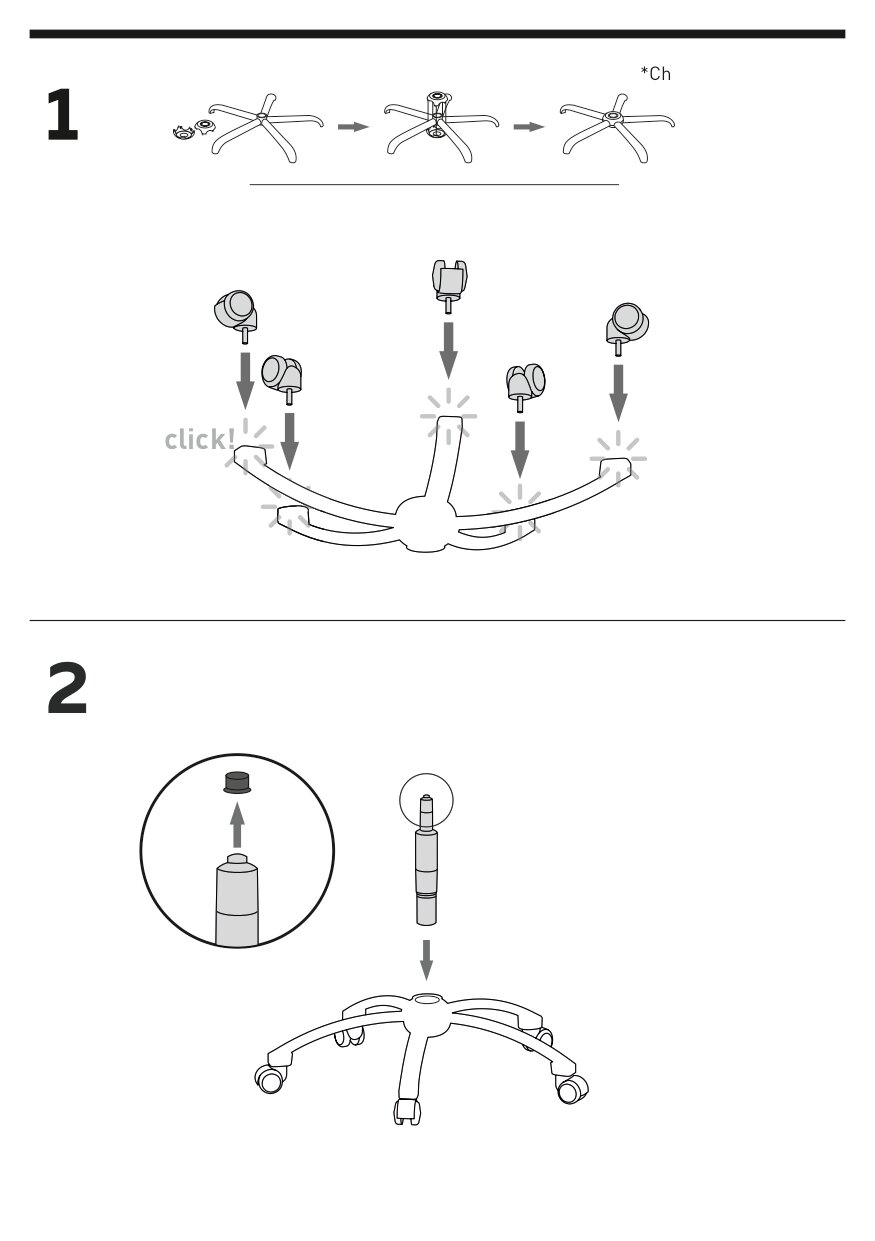 1

*Ch

click!

2