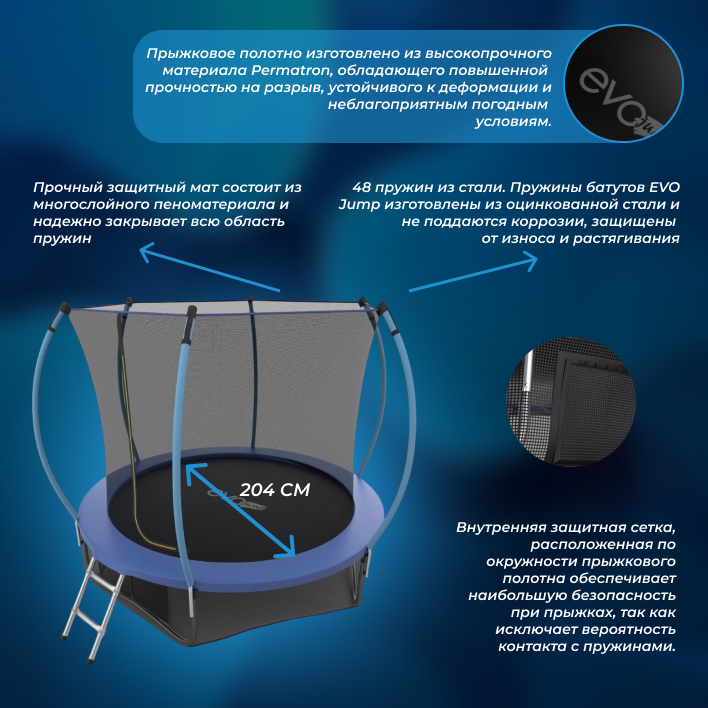 Прыжковое полотно изготовлено из высокопрочного материала Permatron, обладающего повышенной прочностью на разрыв, устойчивого к деформации и неблагоприятным погодным условиям.

evo

Прочный защитный мат состоит из многослойного пеноматериала и надежно закрывает всю область пружин

48 пружин из стали. Пружины батутов EVO Jump изготовлены из оцинкованной стали и не поддаются коррозии, защищены от износа и растягивания

204 СМ

Внутренняя защитная сетка, расположенная по окружности прыжкового полотна обеспечивает наибольшую безопасность при прыжках, так как исключает вероятность контакта с пружинами.