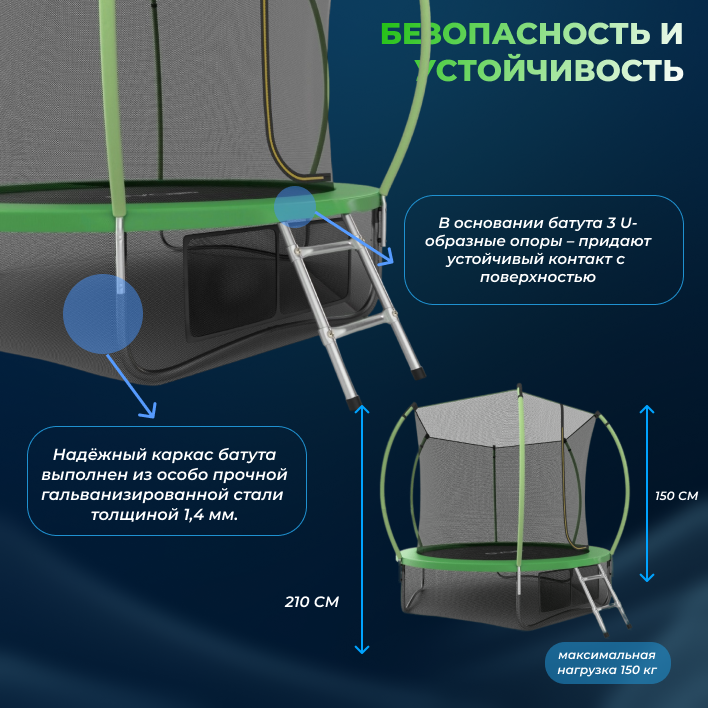 БЕЗОПАСНОСТЬ И УСТОЙЧИВОСТЬ

В основании батута 3 U-образные опоры – придают устойчивый контакт с поверхностью

Надёжный каркас батута выполнен из особо прочной гальванизированной стали толщиной 1,4 мм.

150 СМ

210 СМ

максимальная нагрузка 150 кг