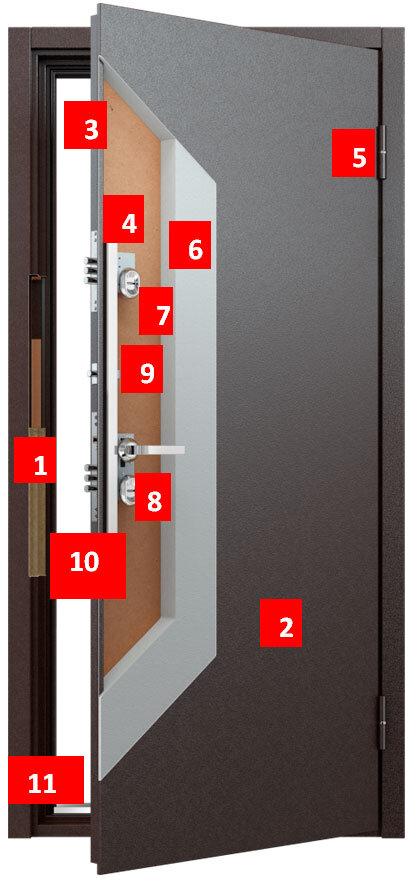 3

5

4

6

7

9

1

8

10

2

11