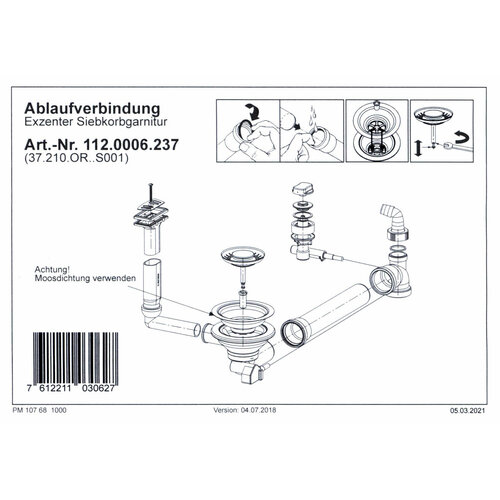 Ablaufverbindung
Exzenter Siebkorbgarnitur

Art.-Nr. 112.0006.237
(37.210.OR..S001)

Achtung!
Moosdichtung verwenden

7 612211 030627

PM 107 68 1000

Version: 04.07.2018

05.03.2021