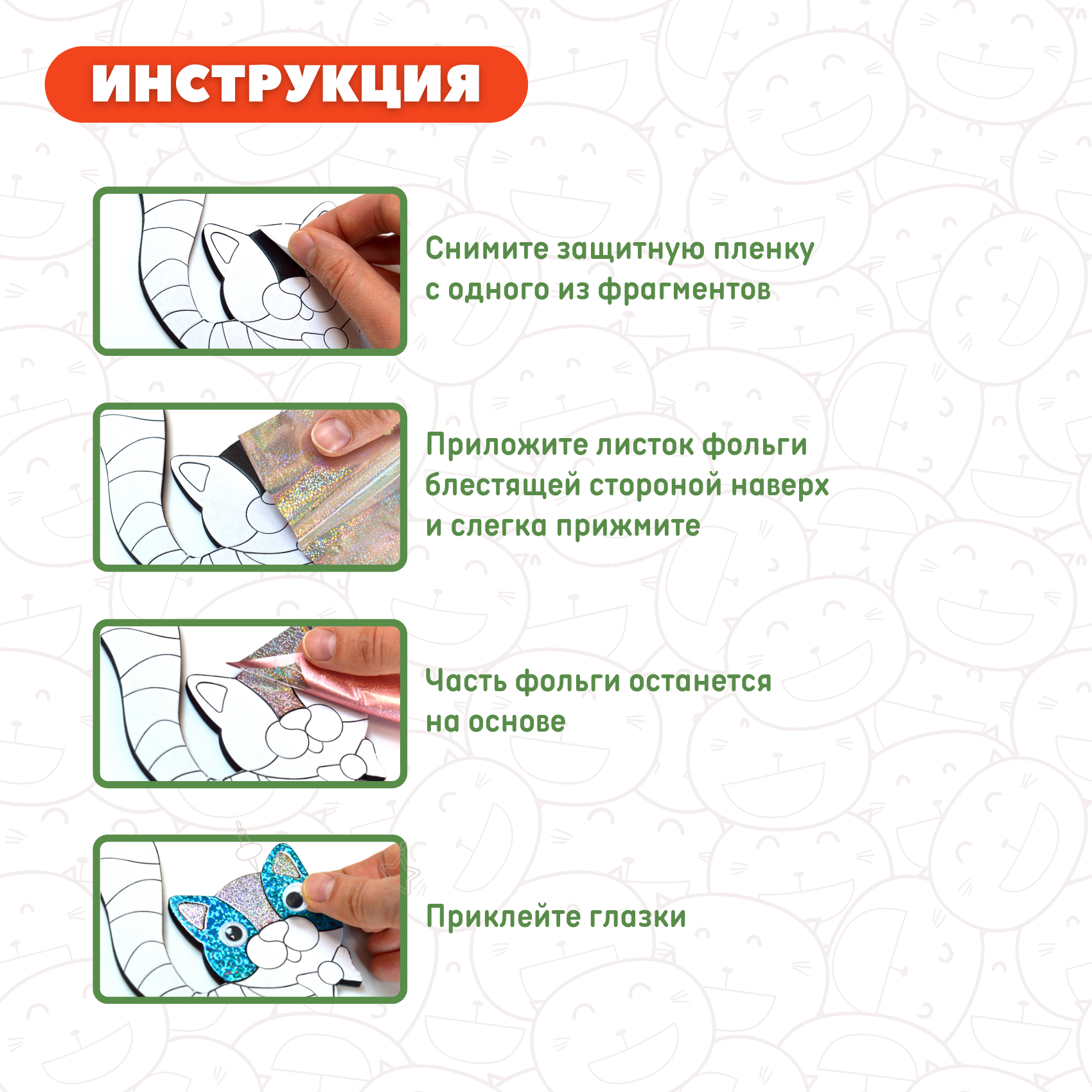 ИНСТРУКЦИЯ

Снимите защитную пленку с одного из фрагментов

Приложите листок фольги блестящей стороной наверх и слегка прижмите

Часть фольги останется на основе

Приклейте глазки