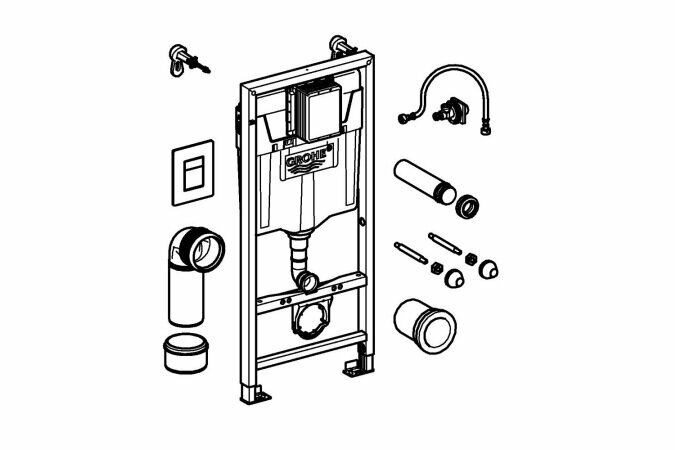 GROHE