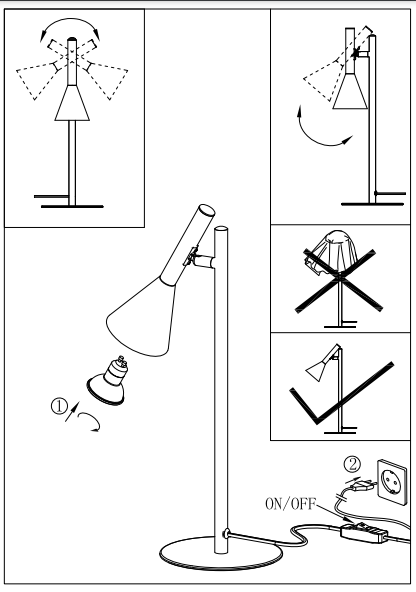 ①

②

ON/OFF