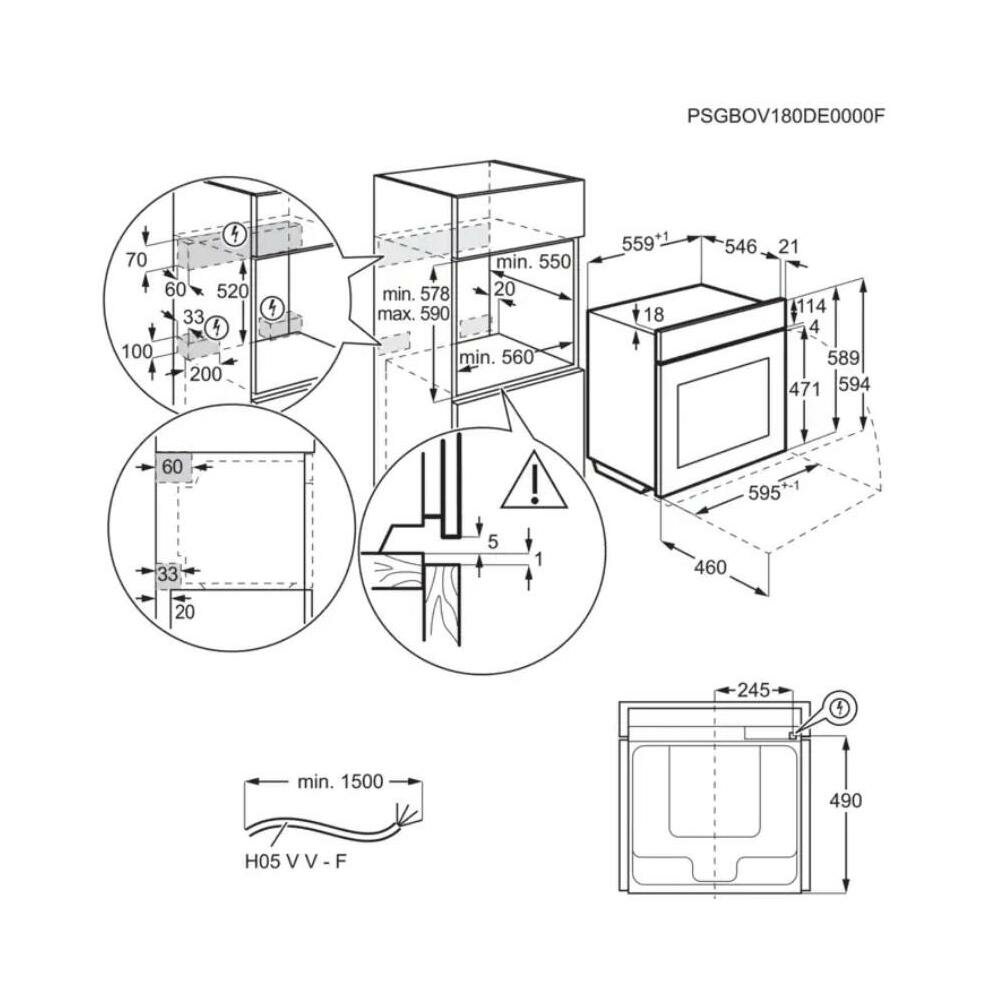 PSGBOV180DE0000F

70
60
520
33
100
200

min. 578
max. 590
min. 550
20
min. 560

$559^{+1}$
546
21
18
114
4
471
589
594
$595^{+-1}$
460

60
33
20

5
1

245
490

min. 1500
H05 V V - F