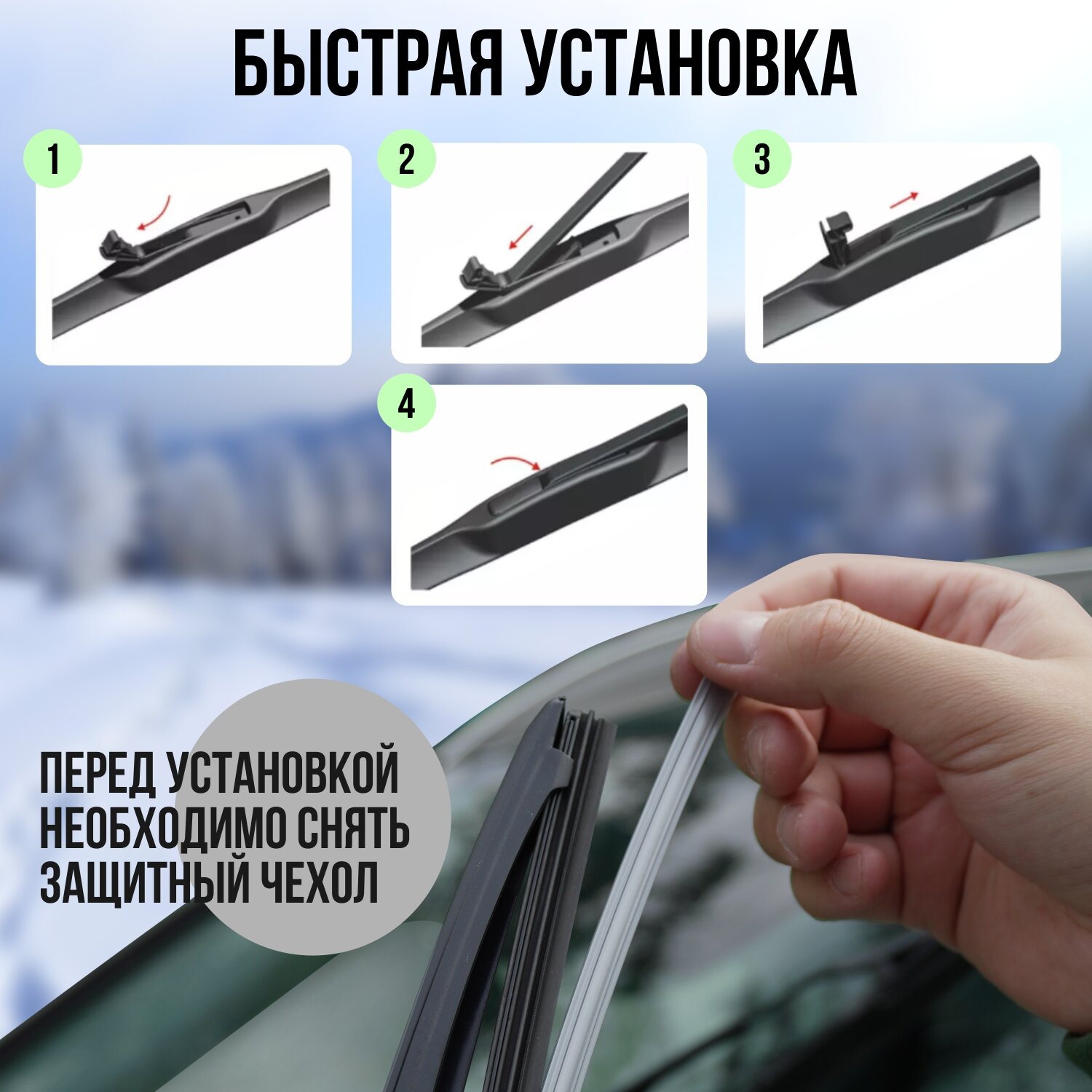 БЫСТРАЯ УСТАНОВКА

1

2

3

4

ПЕРЕД УСТАНОВКОЙ НЕОБХОДИМО СНЯТЬ ЗАЩИТНЫЙ ЧЕХОЛ