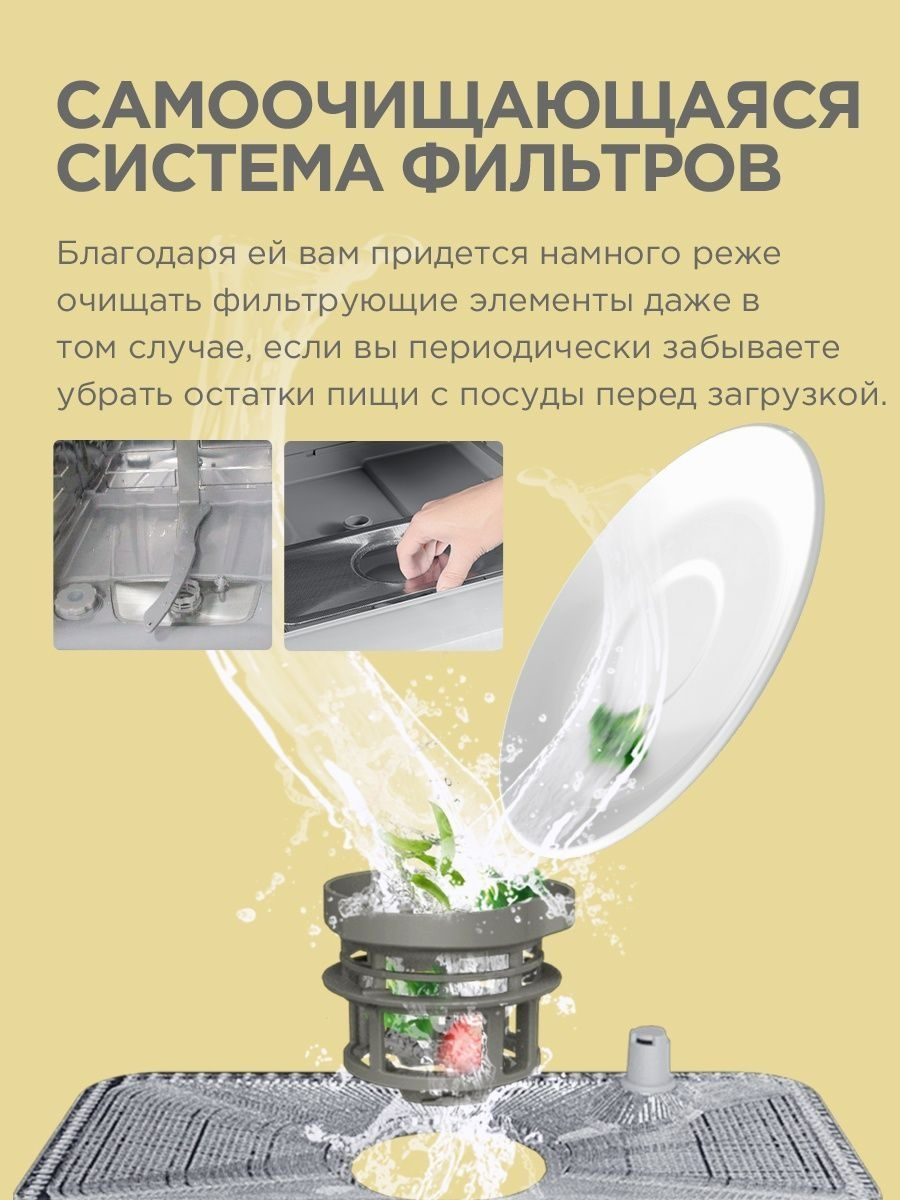 САМООЧИЩАЮЩАЯСЯ СИСТЕМА ФИЛЬТРОВ

Благодаря ей вам придется намного реже очищать фильтрующие элементы даже в том случае, если вы периодически забываете убрать остатки пищи с посуды перед загрузкой.