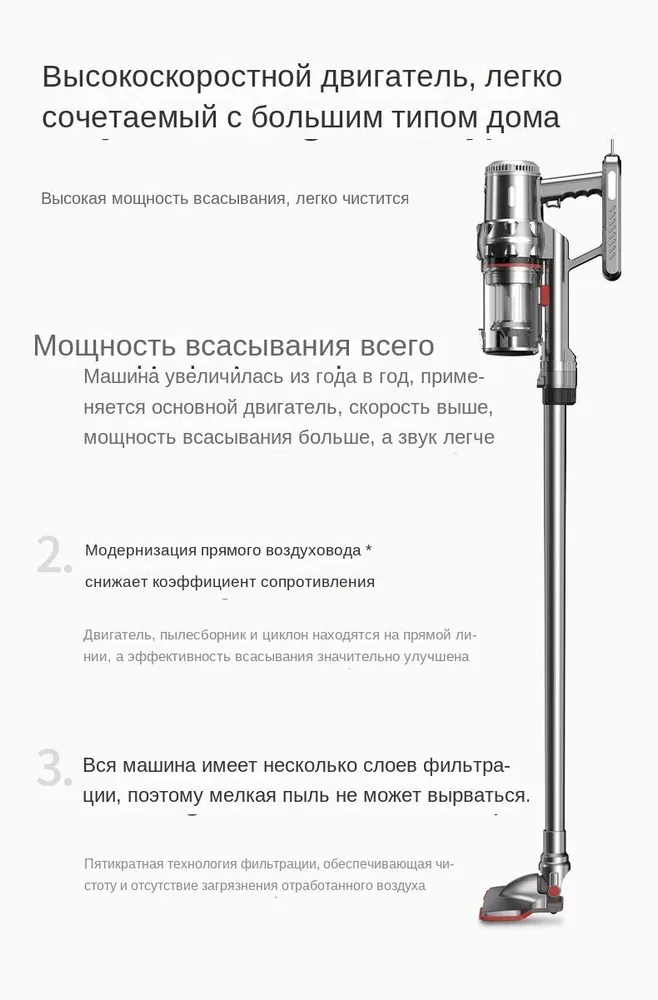 Высокоскоростной двигатель, легко сочетаемый с большим типом дома

Высокая мощность всасывания, легко чистится

Мощность всасывания всего

Машина увеличилась из года в год, применяется основной двигатель, скорость выше, мощность всасывания больше, а звук легче

2. Модернизация прямого воздуховода * снижает коэффициент сопротивления

Двигатель, пылесборник и циклон находятся на прямой линии, а эффективность всасывания значительно улучшена

3. Вся машина имеет несколько слоев фильтрации, поэтому мелкая пыль не может вырваться.

Пятикратная технология фильтрации, обеспечивающая чистоту и отсутствие загрязнения отработанного воздуха