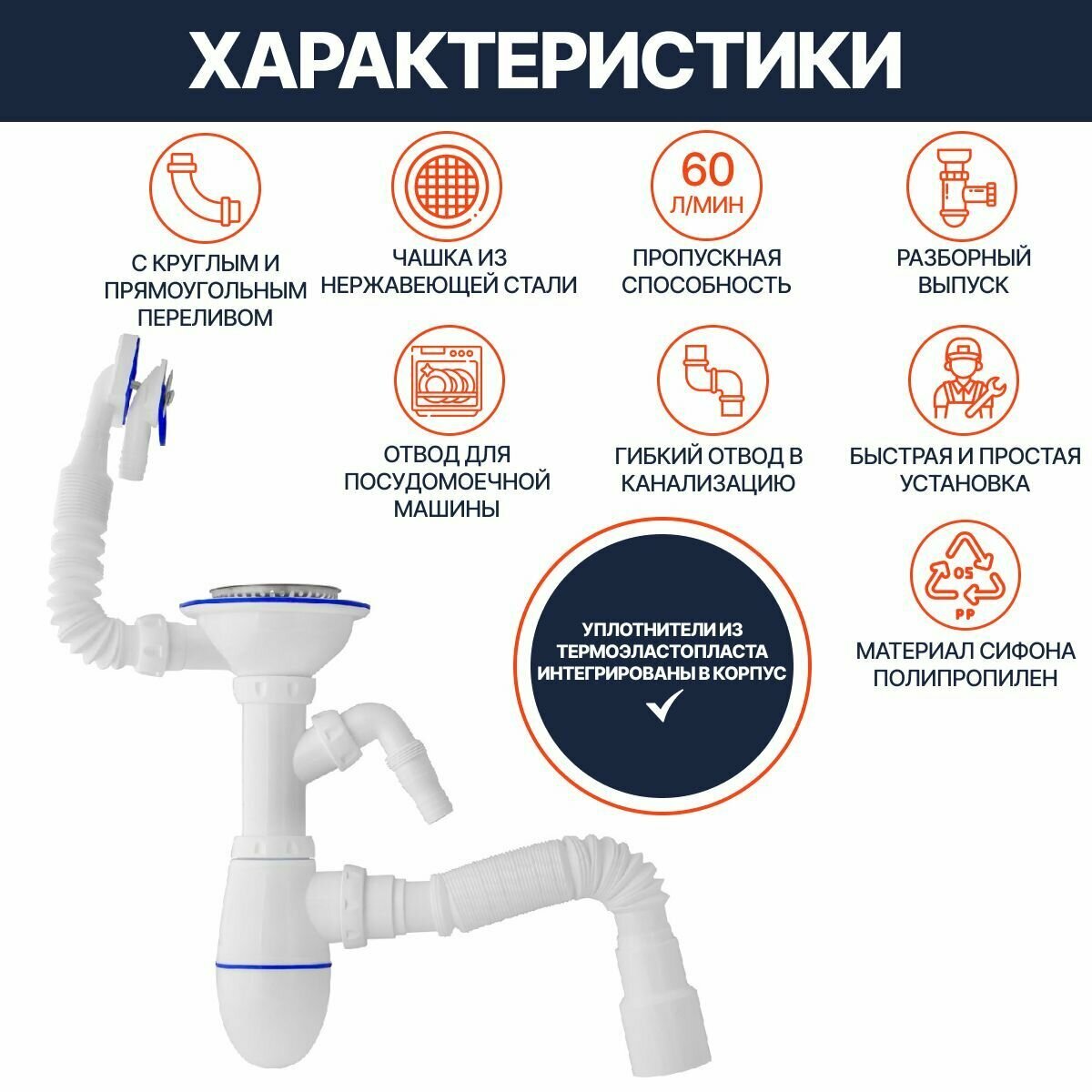 ХАРАКТЕРИСТИКИ

С КРУГЛЫМ И ПРЯМОУГОЛЬНЫМ ПЕРЕЛИВОМ

ЧАШКА ИЗ НЕРЖАВЕЮЩЕЙ СТАЛИ

60 Л/МИН

ПРОПУСКНАЯ СПОСОБНОСТЬ

РАЗБОРНЫЙ ВЫПУСК

ОТВОД ДЛЯ ПОСУДОМОЕЧНОЙ МАШИНЫ

ГИБКИЙ ОТВОД В КАНАЛИЗАЦИЮ

БЫСТРАЯ И ПРОСТАЯ УСТАНОВКА

05 PP

МАТЕРИАЛ СИФОНА ПОЛИПРОПИЛЕН

УПЛОТНИТЕЛИ ИЗ ТЕРМОЭЛАСТОПЛАСТА ИНТЕГРИРОВАНЫ В КОРПУС