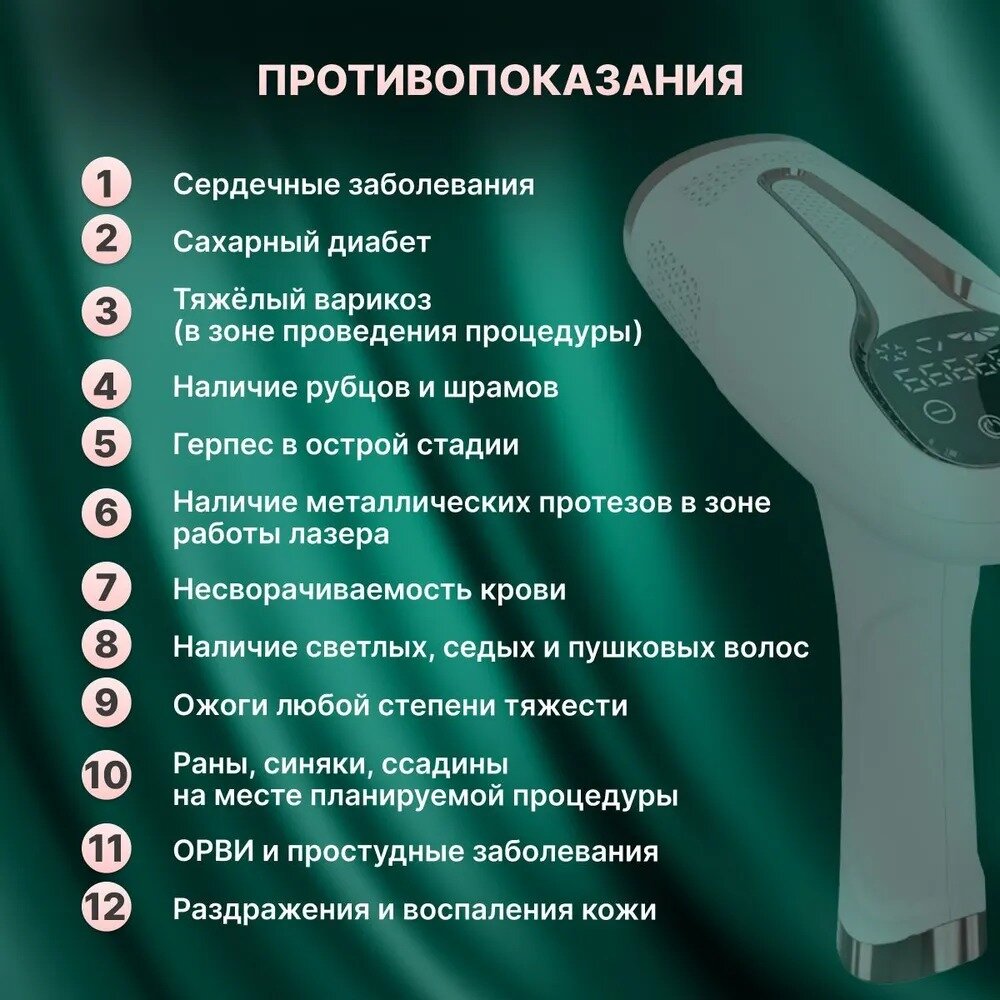 ПРОТИВОПОКАЗАНИЯ

1 Сердечные заболевания

2 Сахарный диабет

3 Тяжёлый варикоз (в зоне проведения процедуры)

4 Наличие рубцов и шрамов

5 Герпес в острой стадии

6 Наличие металлических протезов в зоне работы лазера

7 Несворачиваемость крови

8 Наличие светлых, седых и пушковых волос

9 Ожоги любой степени тяжести

10 Раны, синяки, ссадины на месте планируемой процедуры

11 ОРВИ и простудные заболевания

12 Раздражения и воспаления кожи