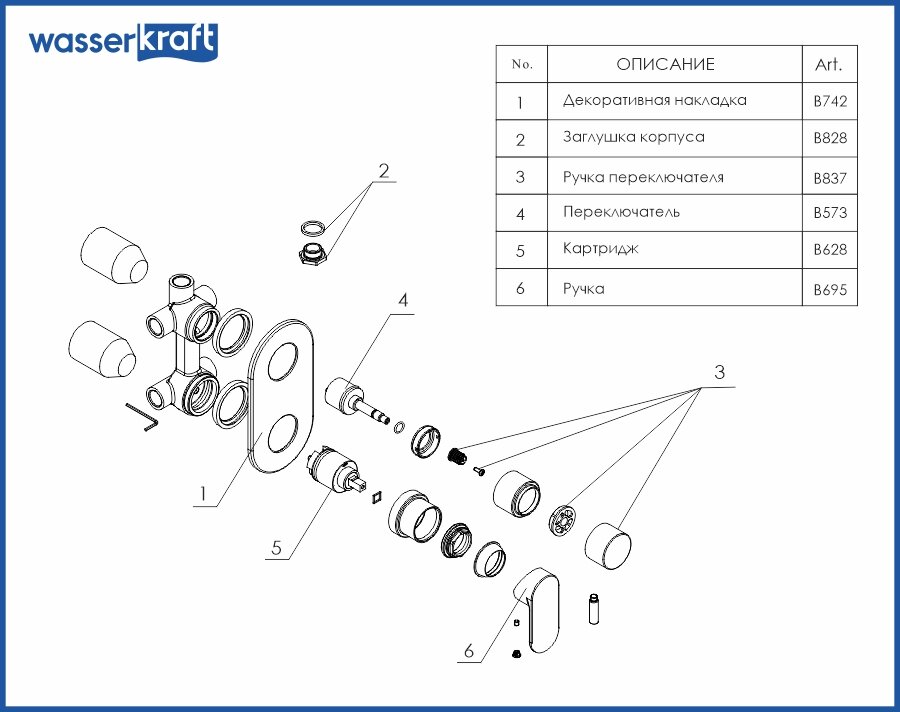 wasserkraft

| No. | ОПИСАНИЕ | Art. |
|---|---|---|
| 1 | Декоративная накладка | B742 |
| 2 | Заглушка корпуса | B828 |
| 3 | Ручка переключателя | B837 |
| 4 | Переключатель | B573 |
| 5 | Картридж | B628 |
| 6 | Ручка | B695 |

2

4

3

1

5

6